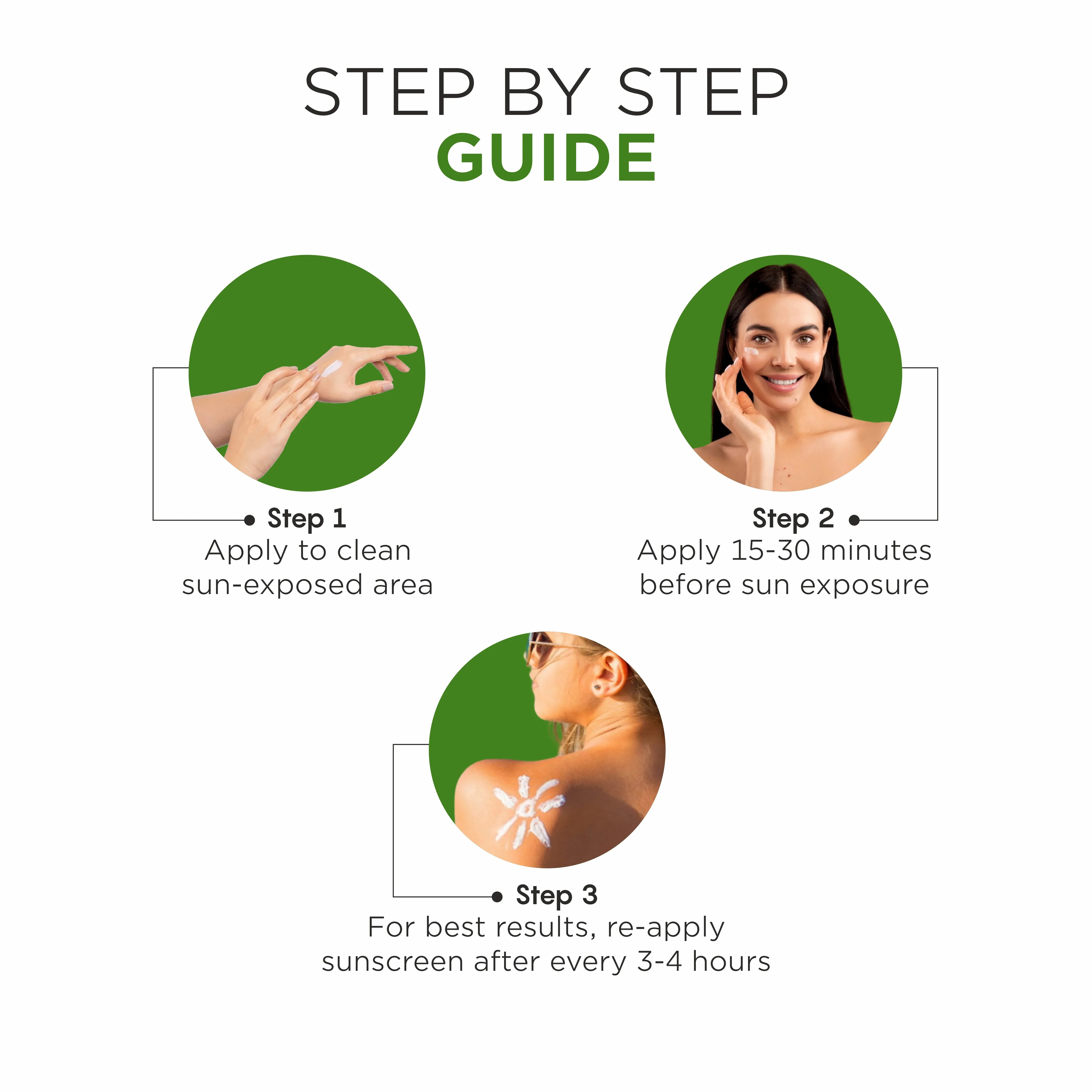 STEP BY STEP
GUIDE

Step 1
Apply to clean sun-exposed area

Step 2
Apply 15-30 minutes before sun exposure

Step 3
For best results, re-apply sunscreen after every 3-4 hours