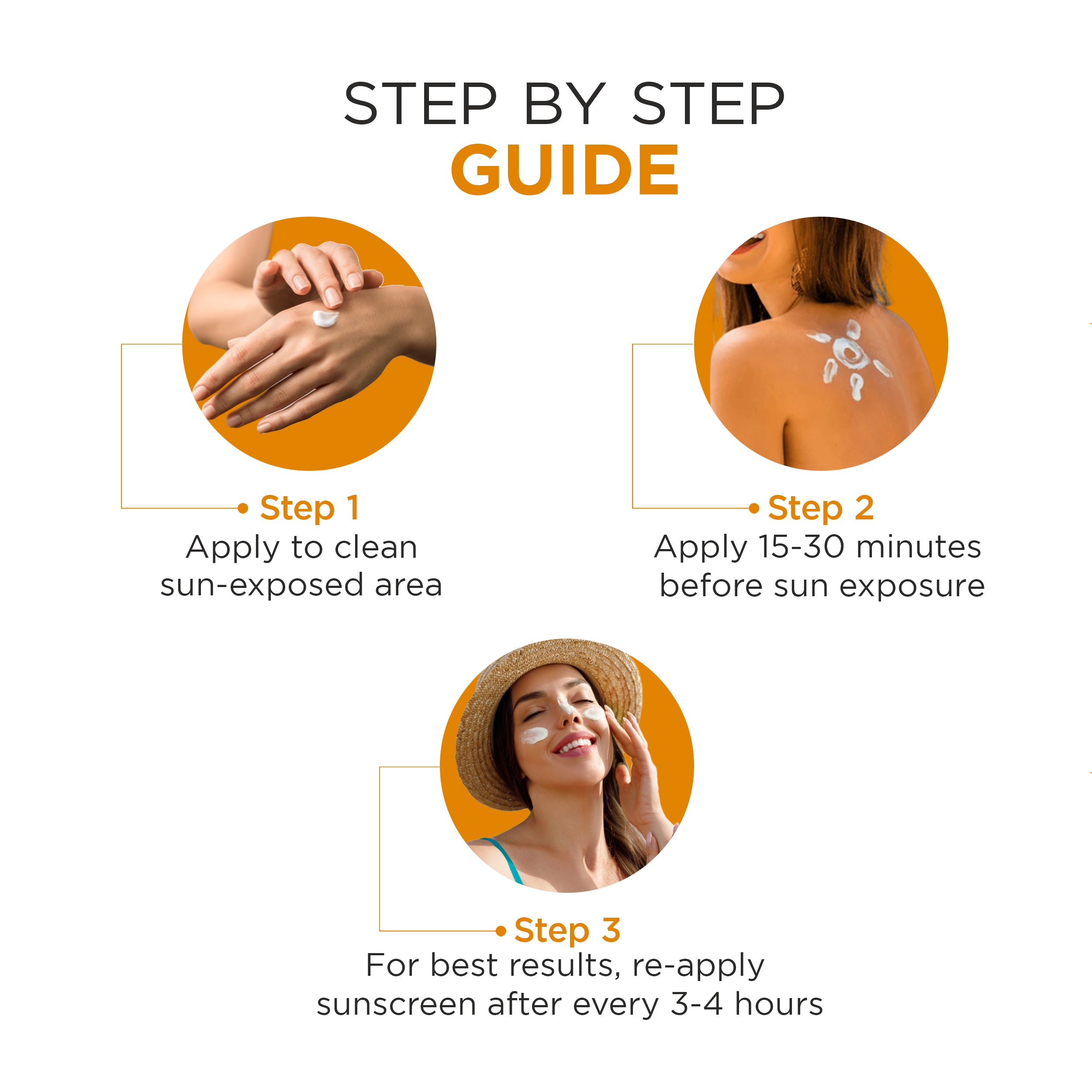 STEP BY STEP
GUIDE

Step 1
Apply to clean sun-exposed area

Step 2
Apply 15-30 minutes before sun exposure

Step 3
For best results, re-apply sunscreen after every 3-4 hours