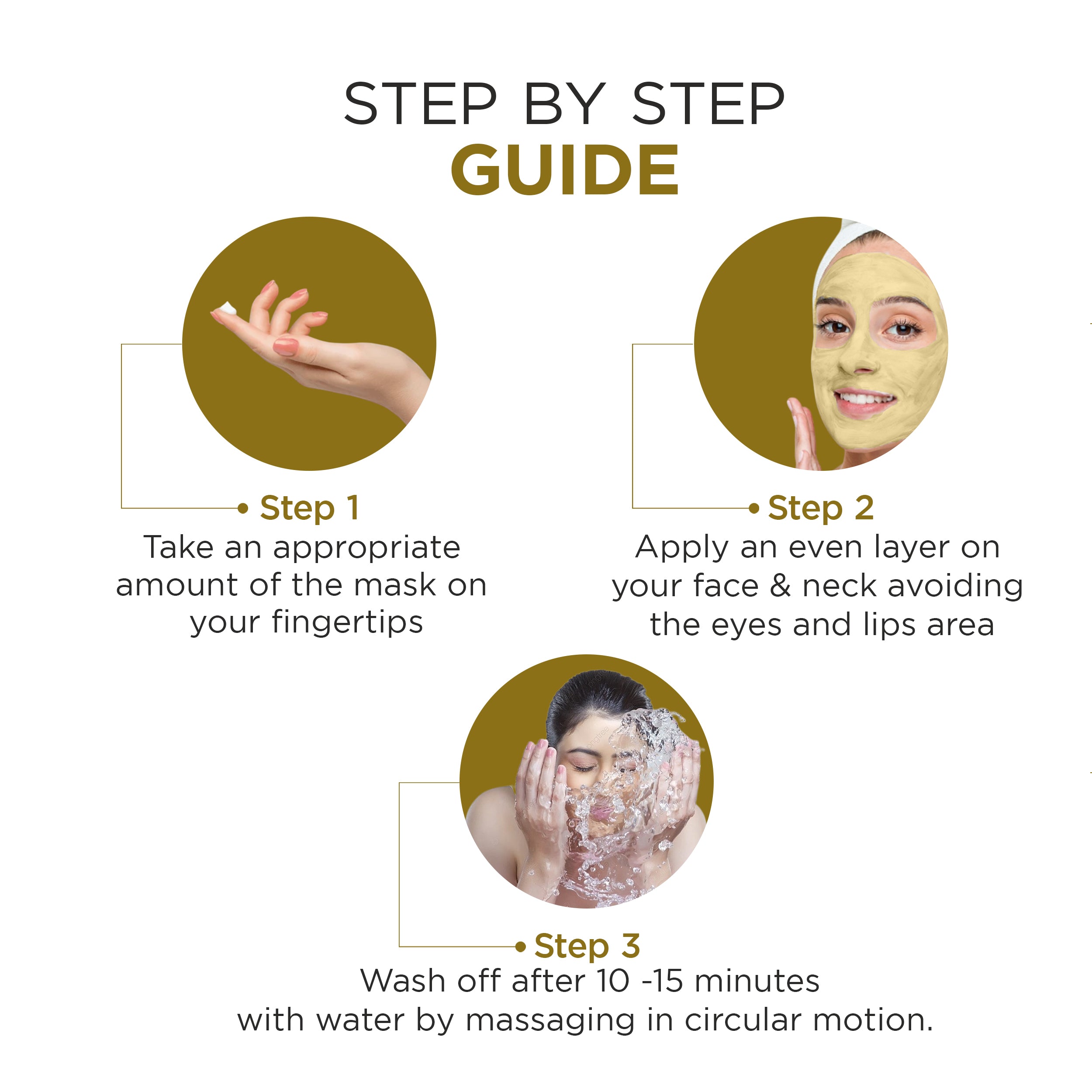 STEP BY STEP
GUIDE

Step 1
Take an appropriate amount of the mask on your fingertips

Step 2
Apply an even layer on your face & neck avoiding the eyes and lips area

Step 3
Wash off after 10 -15 minutes with water by massaging in circular motion.