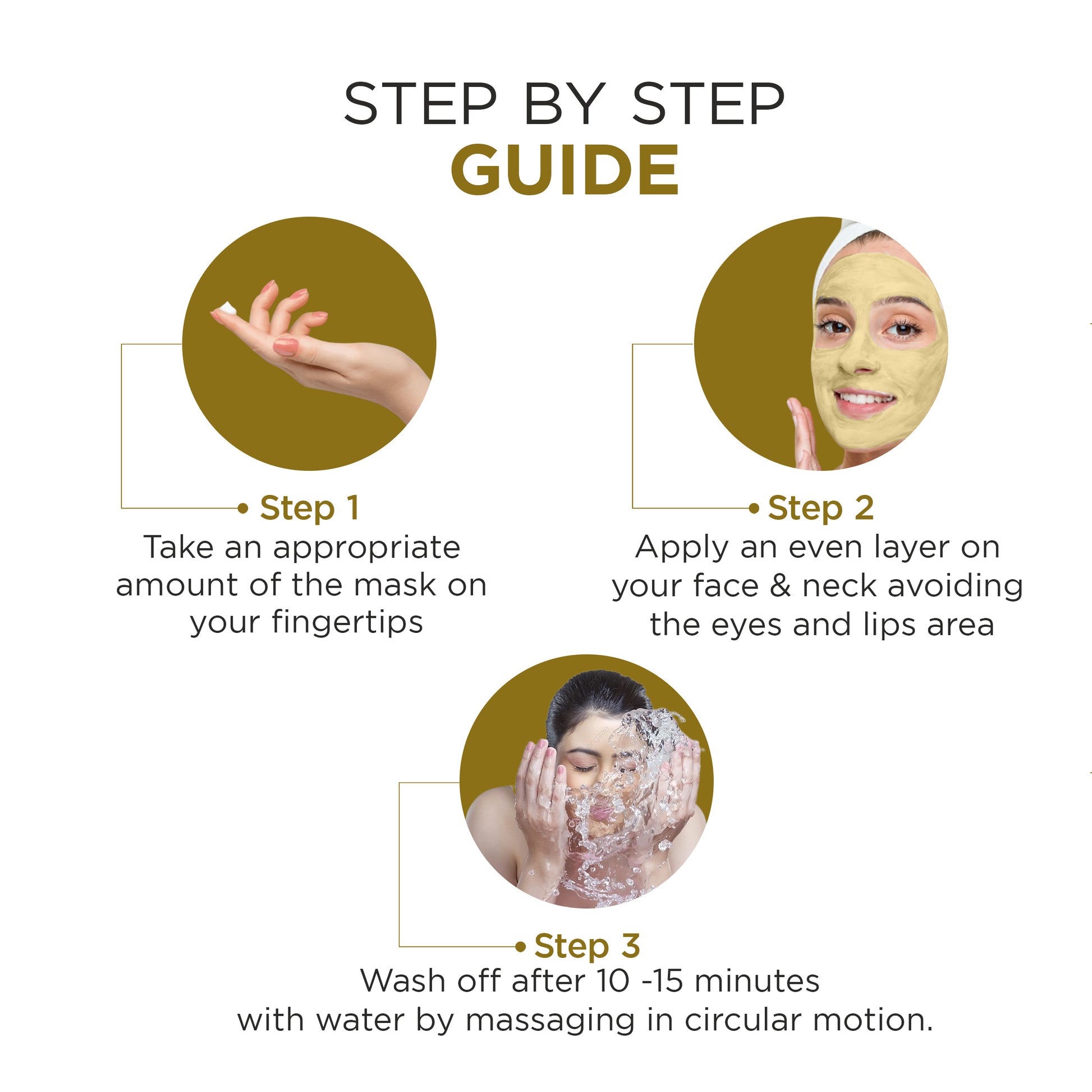 STEP BY STEP
GUIDE

Step 1
Take an appropriate amount of the mask on your fingertips

Step 2
Apply an even layer on your face & neck avoiding the eyes and lips area

Step 3
Wash off after 10 -15 minutes with water by massaging in circular motion.