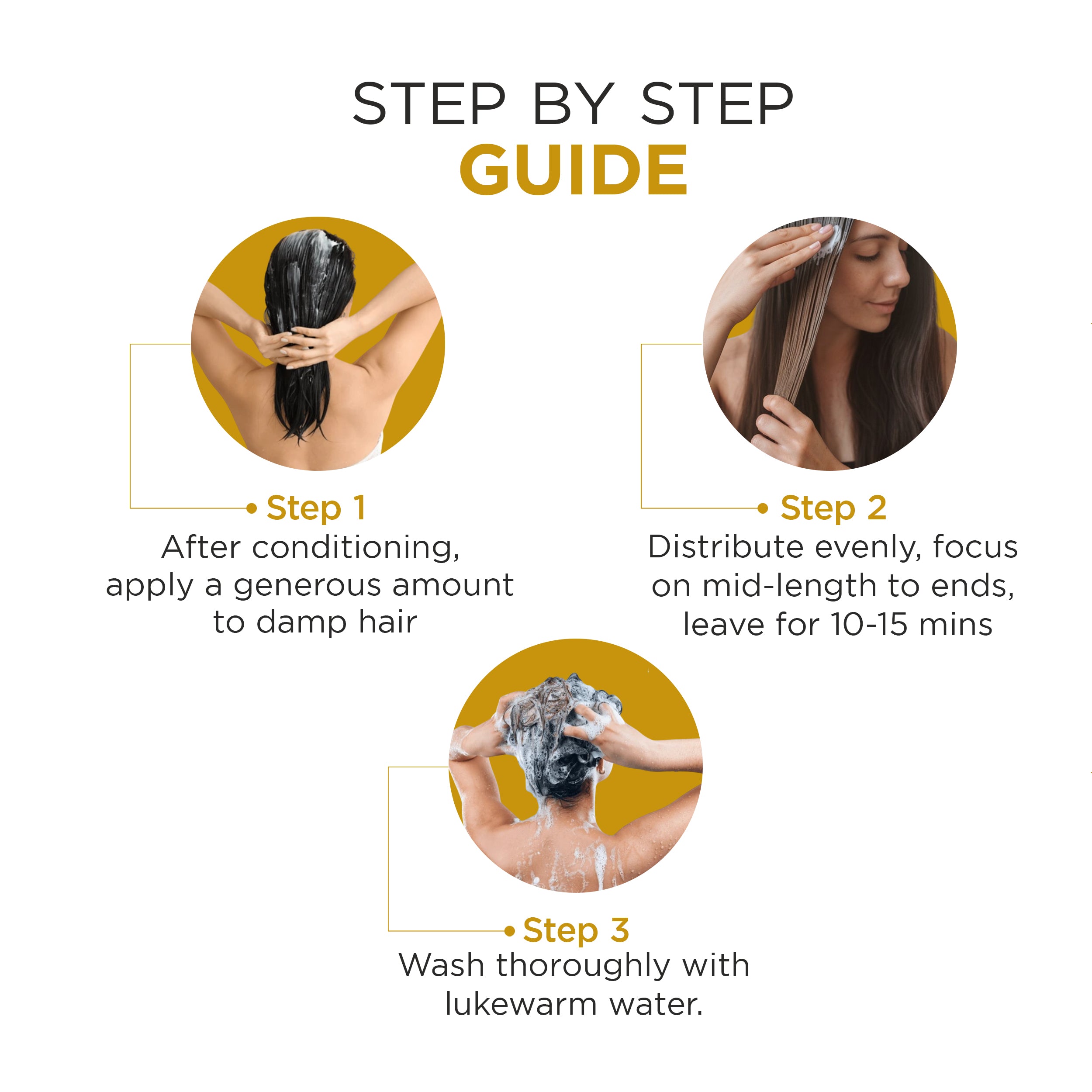 STEP BY STEP
GUIDE

Step 1
After conditioning, apply a generous amount to damp hair

Step 2
Distribute evenly, focus on mid-length to ends, leave for 10-15 mins

Step 3
Wash thoroughly with lukewarm water.