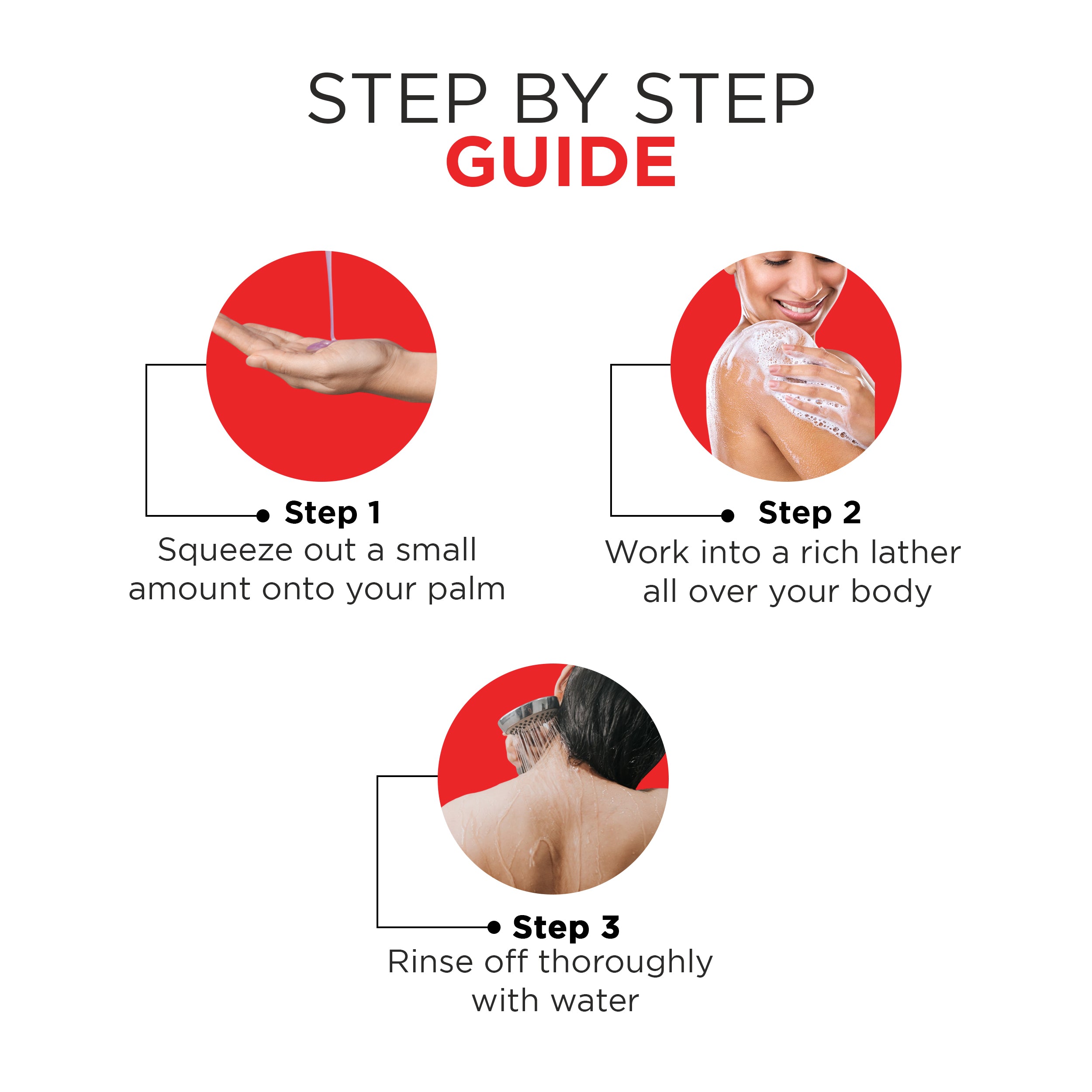 STEP BY STEP
GUIDE

Step 1
Squeeze out a small amount onto your palm

Step 2
Work into a rich lather all over your body

Step 3
Rinse off thoroughly with water