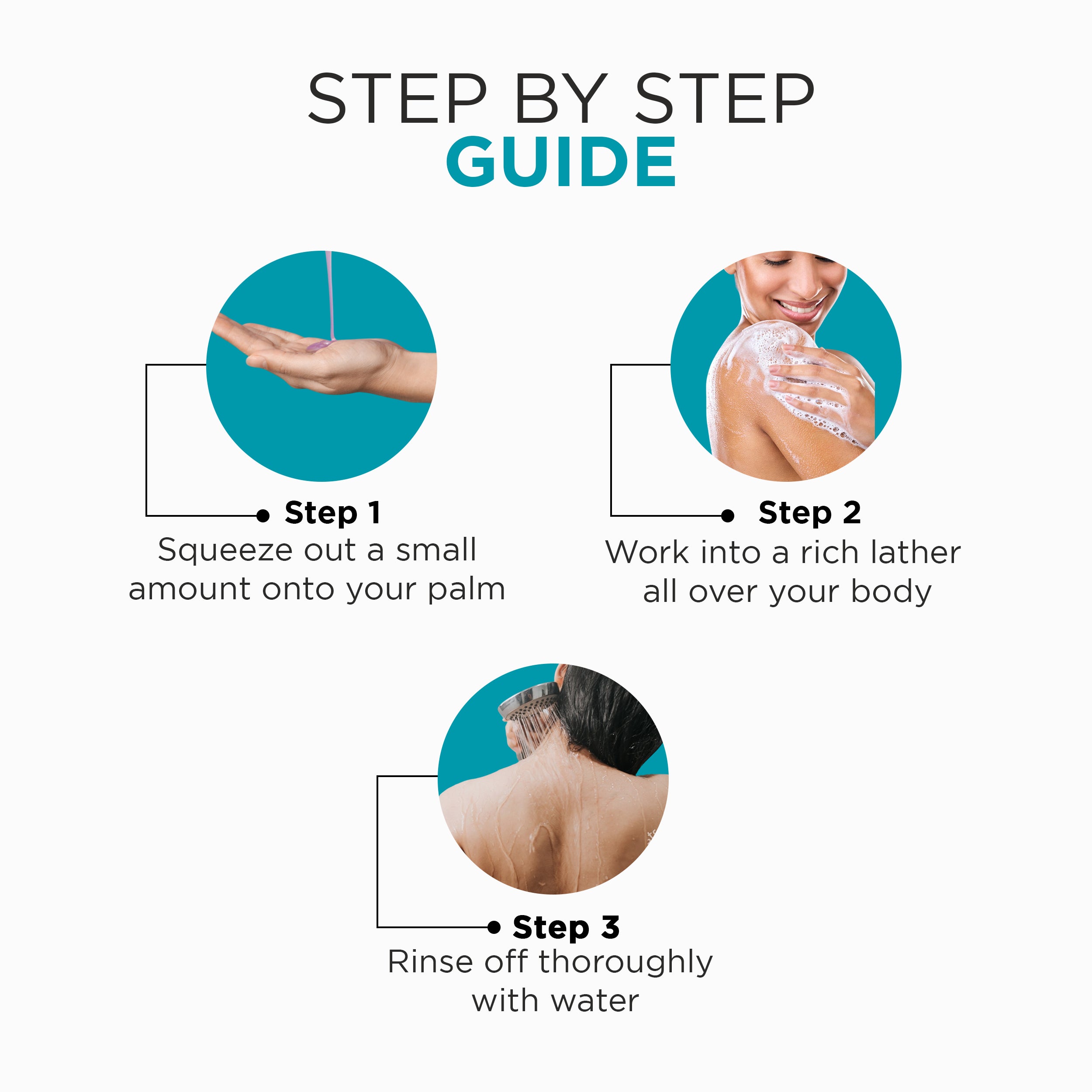 STEP BY STEP
GUIDE

Step 1
Squeeze out a small amount onto your palm

Step 2
Work into a rich lather all over your body

Step 3
Rinse off thoroughly with water