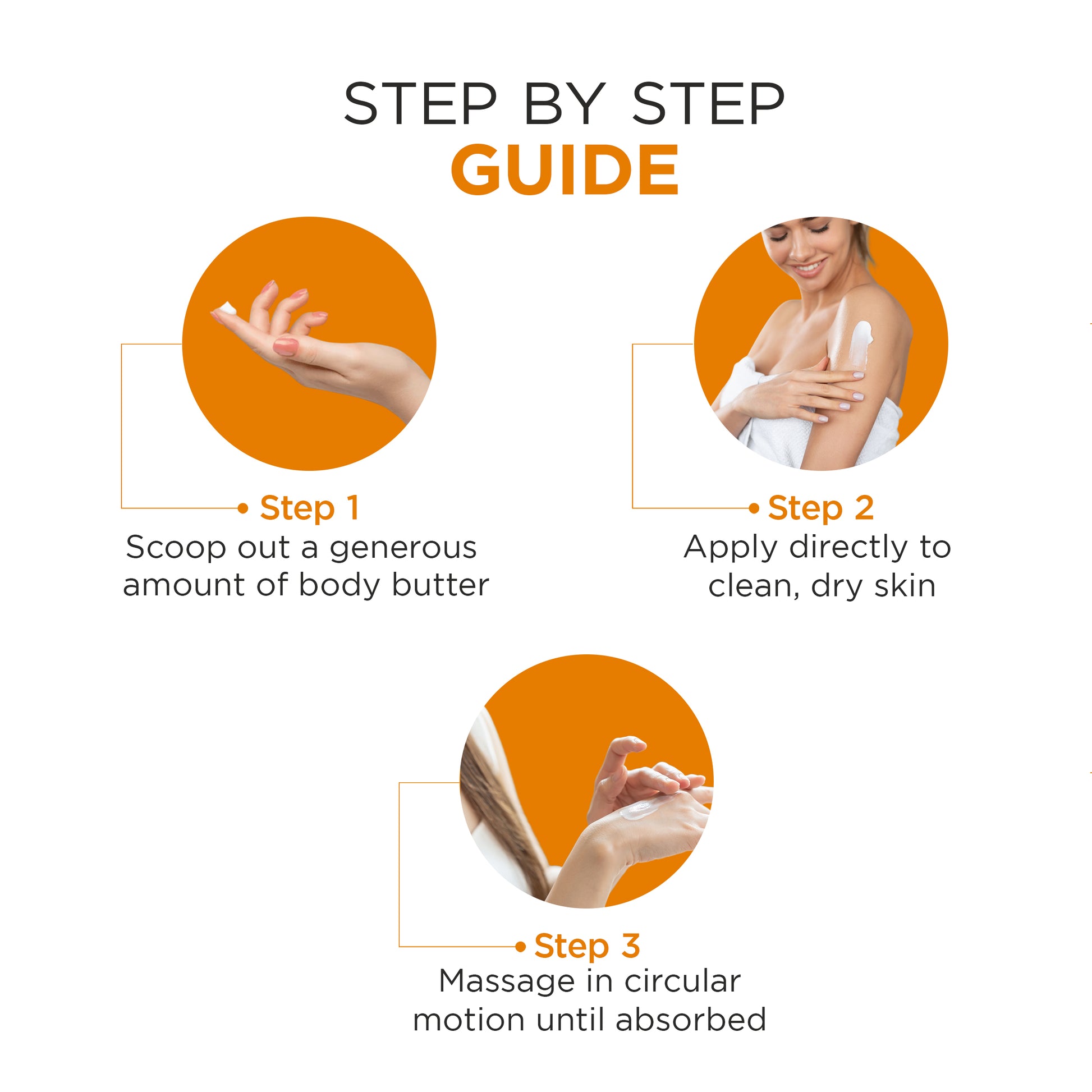 STEP BY STEP
GUIDE

Step 1
Scoop out a generous amount of body butter

Step 2
Apply directly to clean, dry skin

Step 3
Massage in circular motion until absorbed