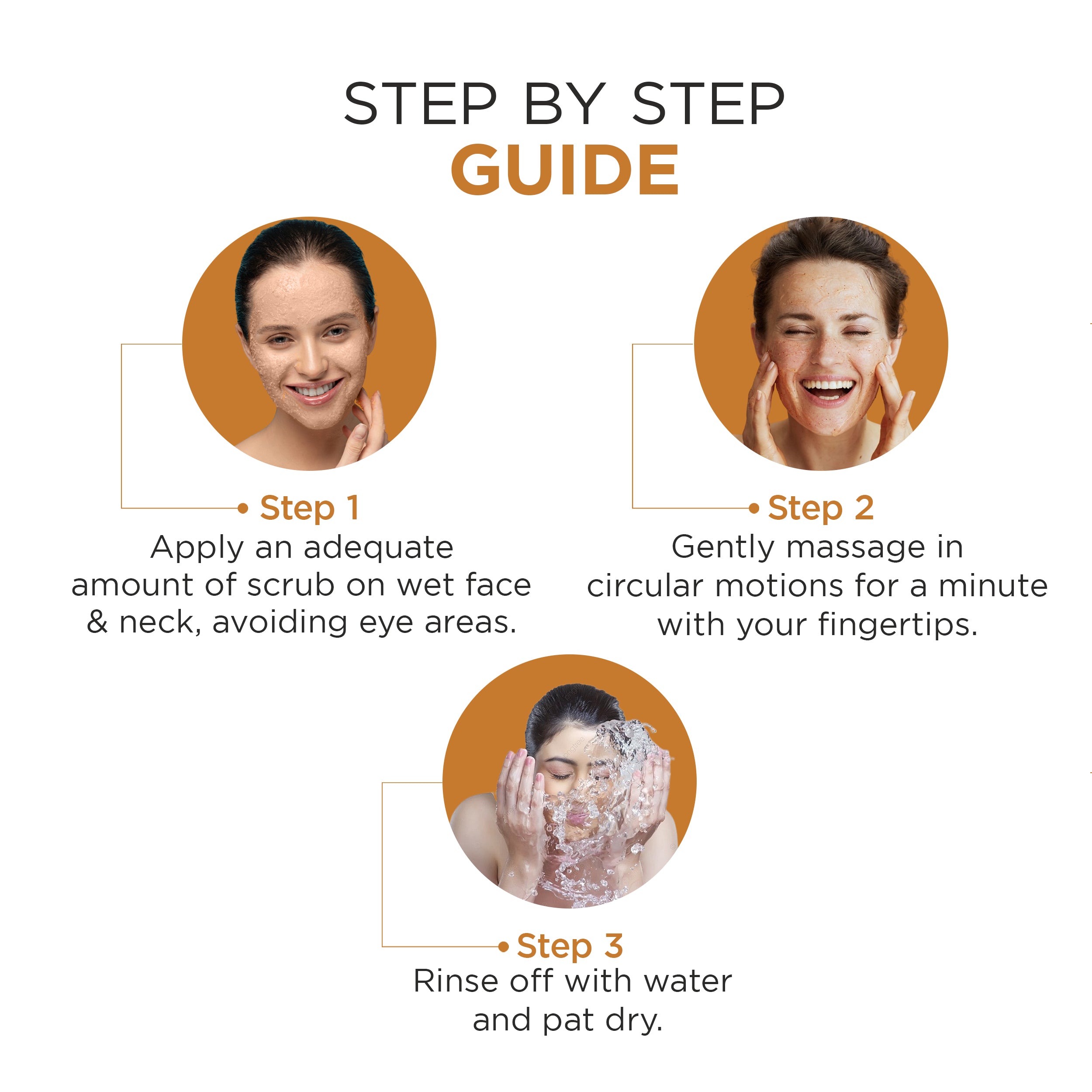 STEP BY STEP
GUIDE

Step 1
Apply an adequate amount of scrub on wet face & neck, avoiding eye areas.

Step 2
Gently massage in circular motions for a minute with your fingertips.

Step 3
Rinse off with water and pat dry.