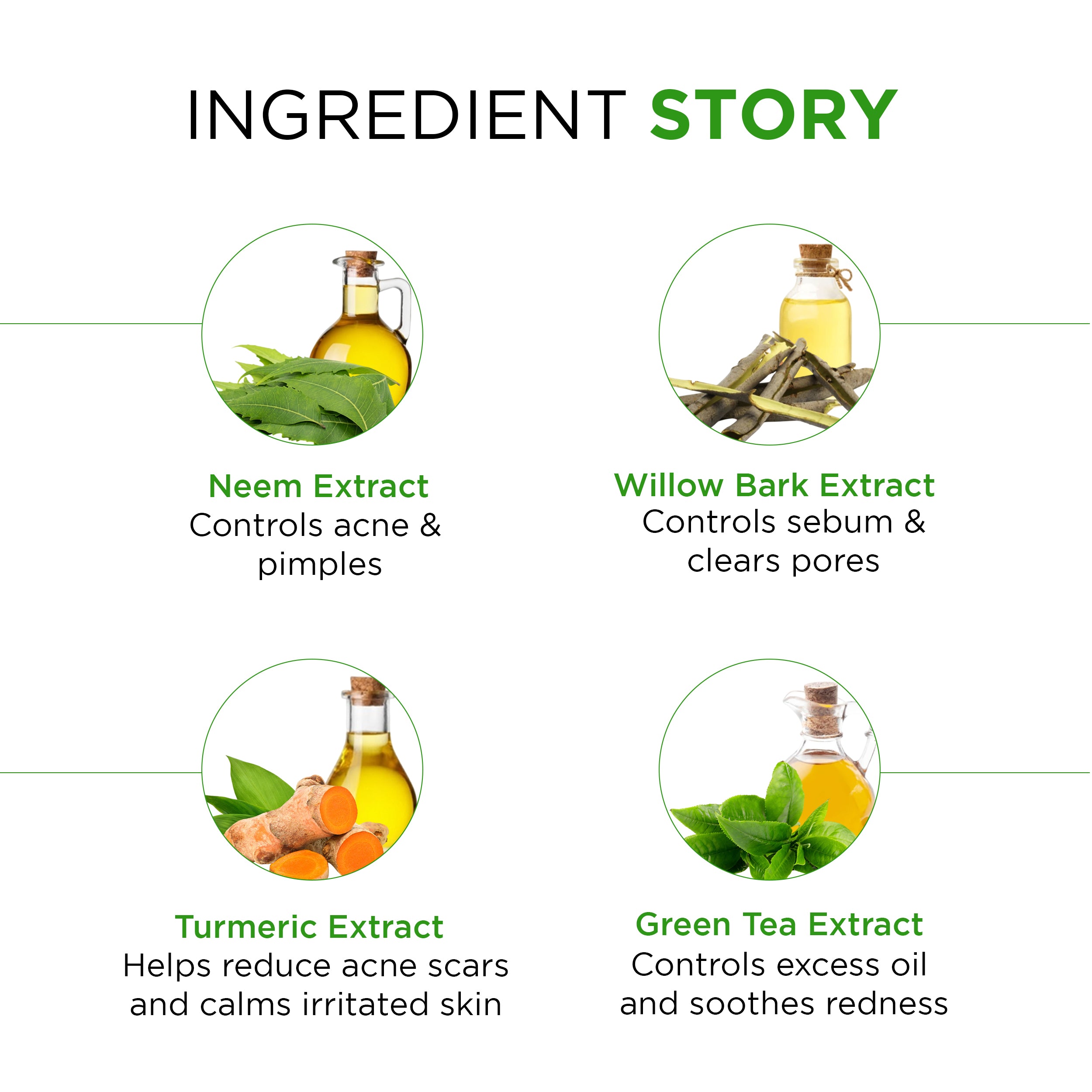 INGREDIENT STORY

Neem Extract
Controls acne & pimples

Willow Bark Extract
Controls sebum & clears pores

Turmeric Extract
Helps reduce acne scars and calms irritated skin

Green Tea Extract
Controls excess oil and soothes redness