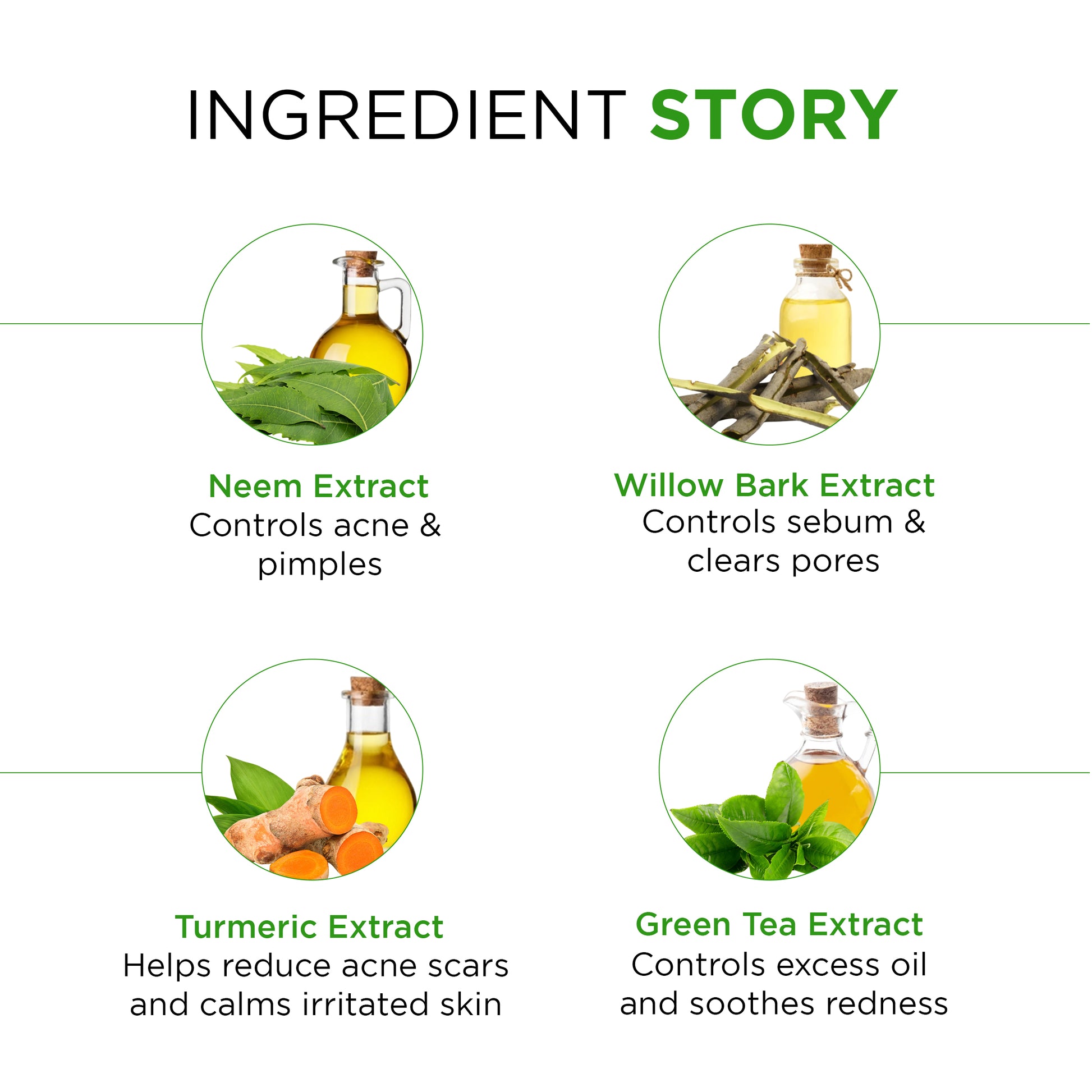 INGREDIENT STORY

Neem Extract
Controls acne & pimples

Willow Bark Extract
Controls sebum & clears pores

Turmeric Extract
Helps reduce acne scars and calms irritated skin

Green Tea Extract
Controls excess oil and soothes redness