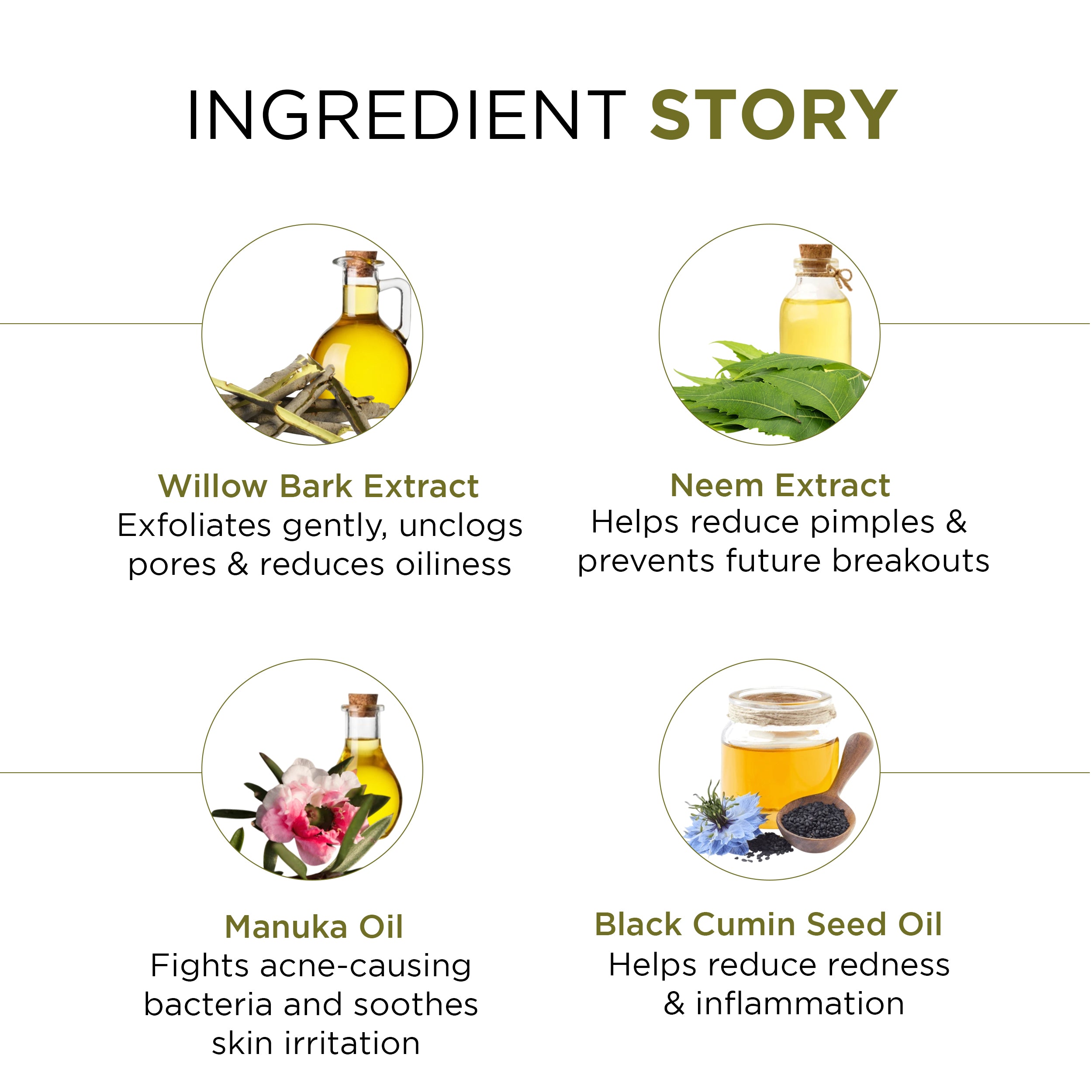 INGREDIENT STORY

Willow Bark Extract
Exfoliates gently, unclogs pores & reduces oiliness

Neem Extract
Helps reduce pimples & prevents future breakouts

Manuka Oil
Fights acne-causing bacteria and soothes skin irritation

Black Cumin Seed Oil
Helps reduce redness & inflammation