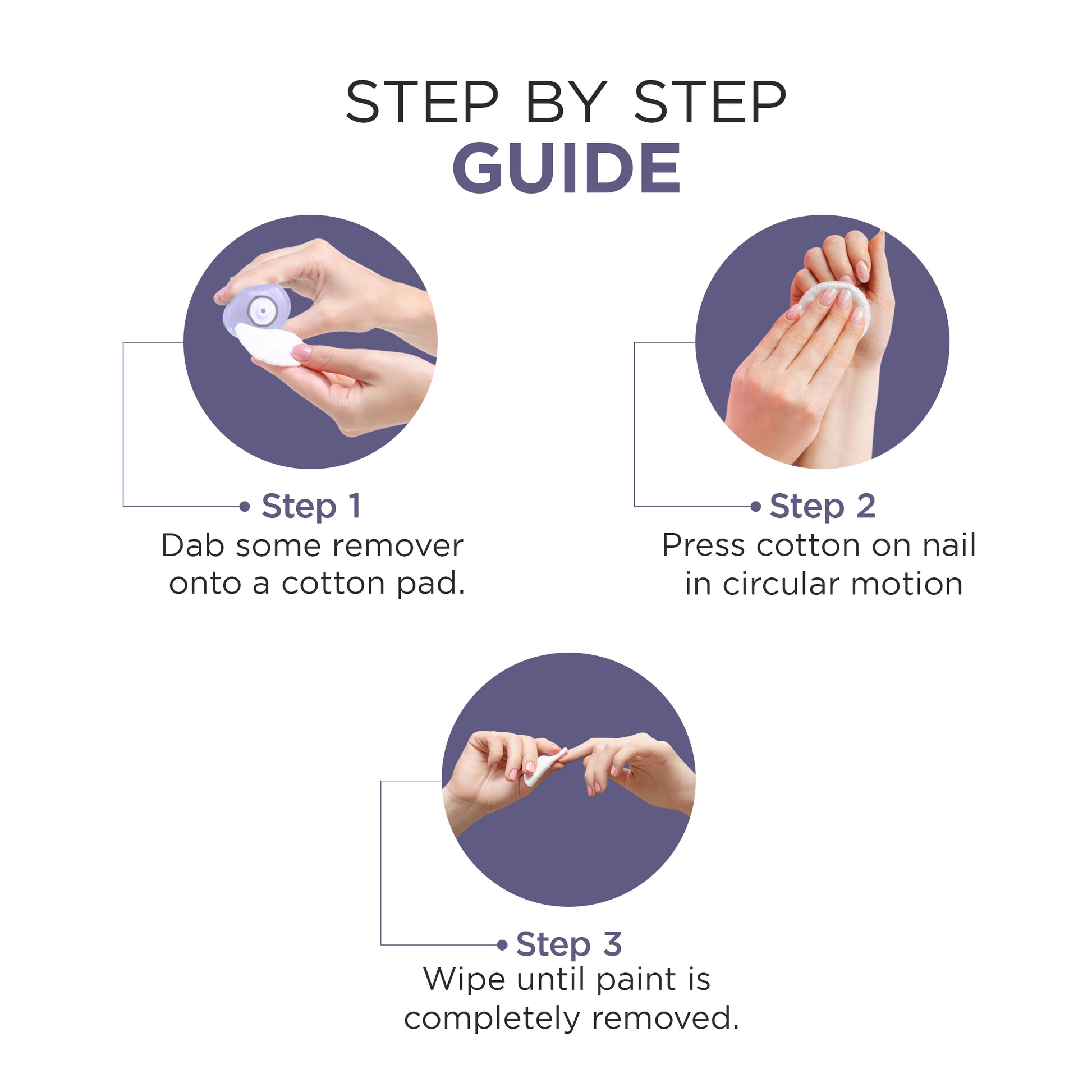 STEP BY STEP
GUIDE

Step 1
Dab some remover onto a cotton pad.

Step 2
Press cotton on nail in circular motion

Step 3
Wipe until paint is completely removed.