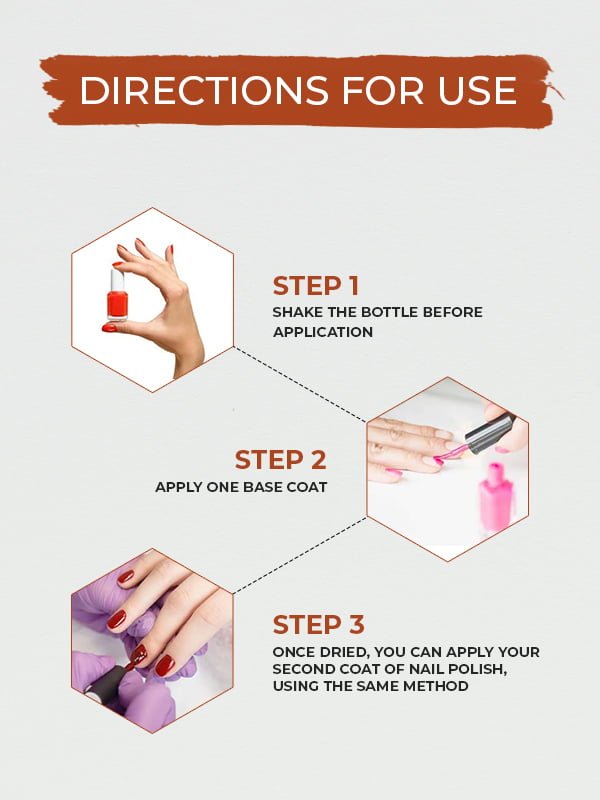 DIRECTIONS FOR USE

STEP 1
SHAKE THE BOTTLE BEFORE APPLICATION

STEP 2
APPLY ONE BASE COAT

STEP 3
ONCE DRIED, YOU CAN APPLY YOUR SECOND COAT OF NAIL POLISH, USING THE SAME METHOD