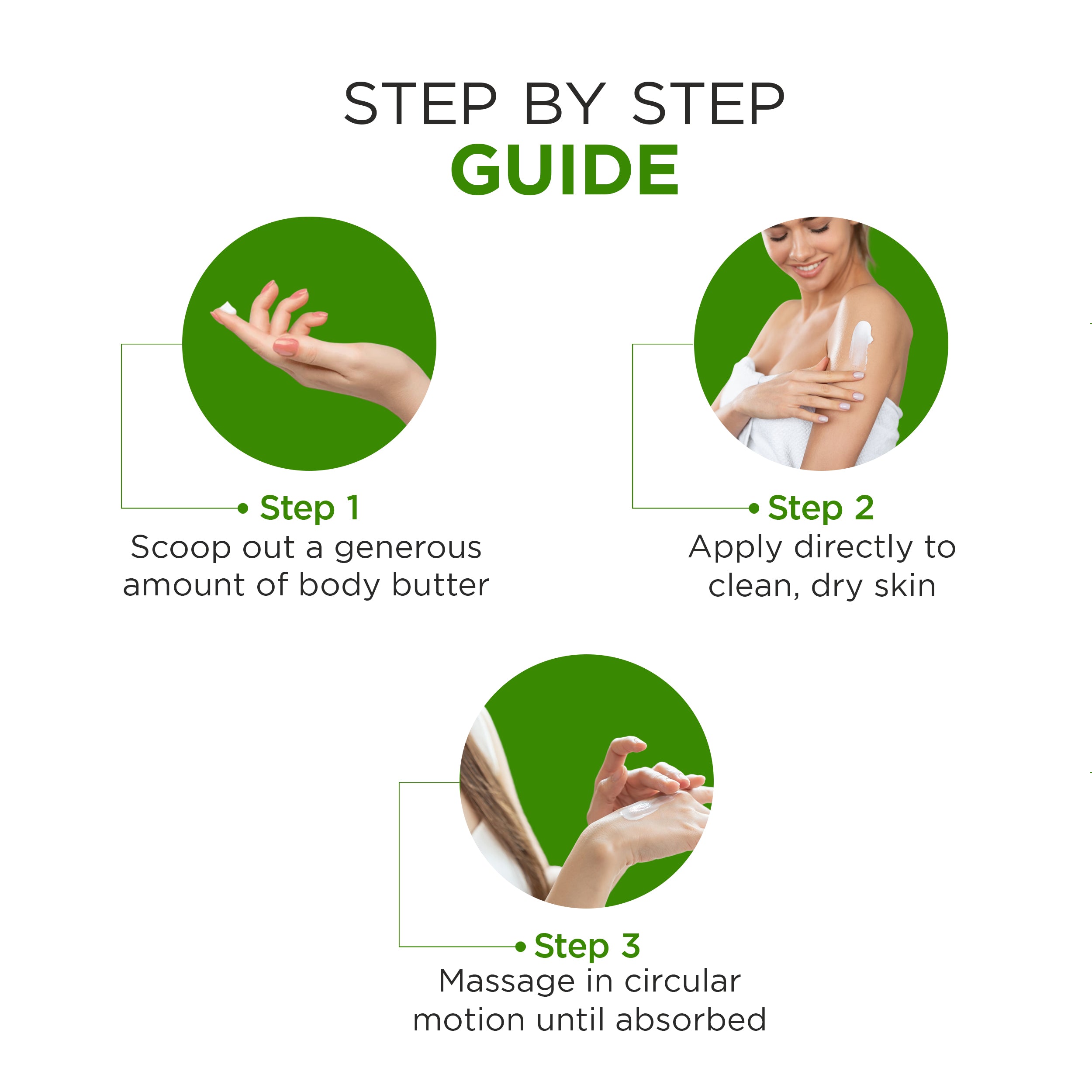 STEP BY STEP
GUIDE

Step 1
Scoop out a generous amount of body butter

Step 2
Apply directly to clean, dry skin

Step 3
Massage in circular motion until absorbed