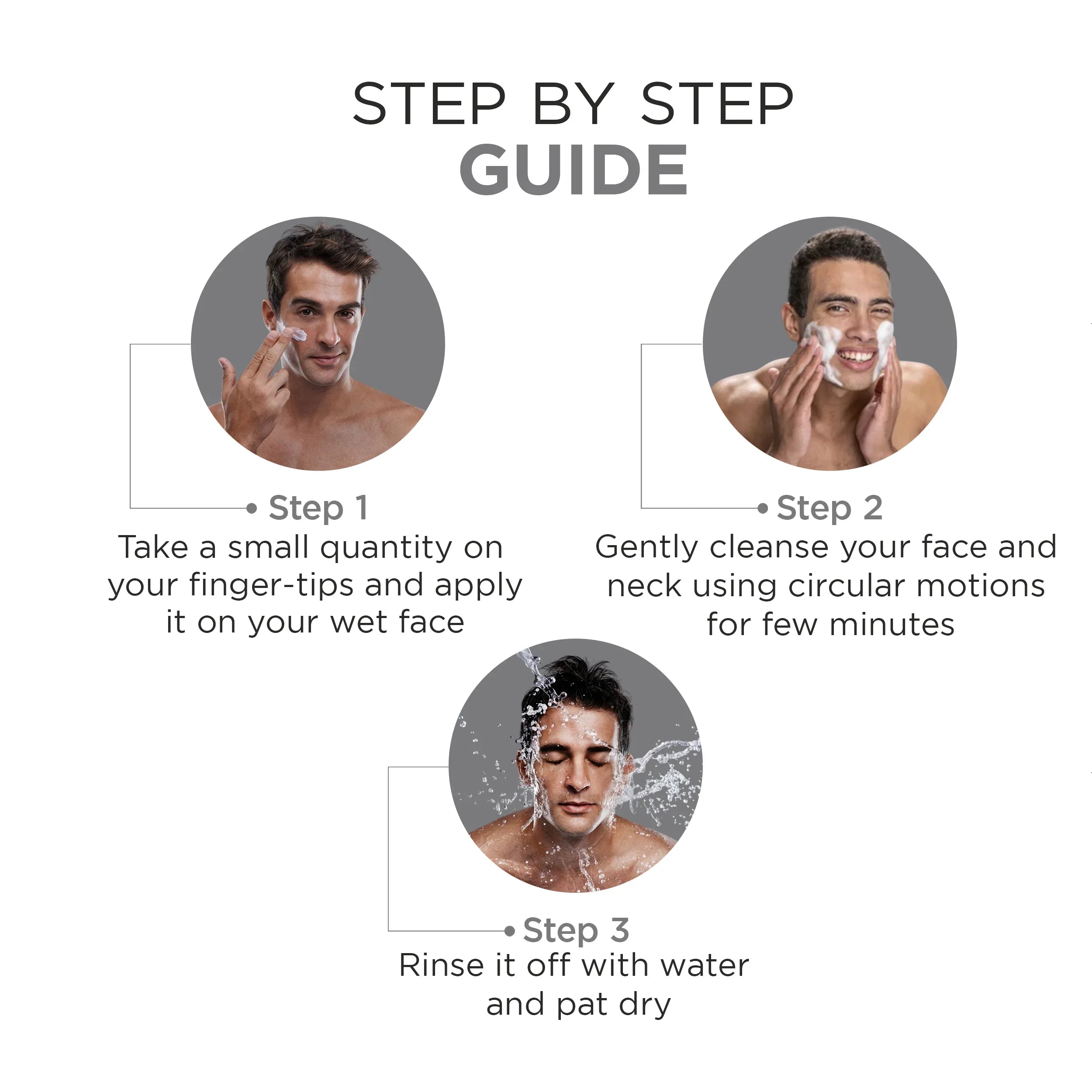 STEP BY STEP
GUIDE

Step 1
Take a small quantity on your finger-tips and apply it on your wet face

Step 2
Gently cleanse your face and neck using circular motions for few minutes

Step 3
Rinse it off with water and pat dry