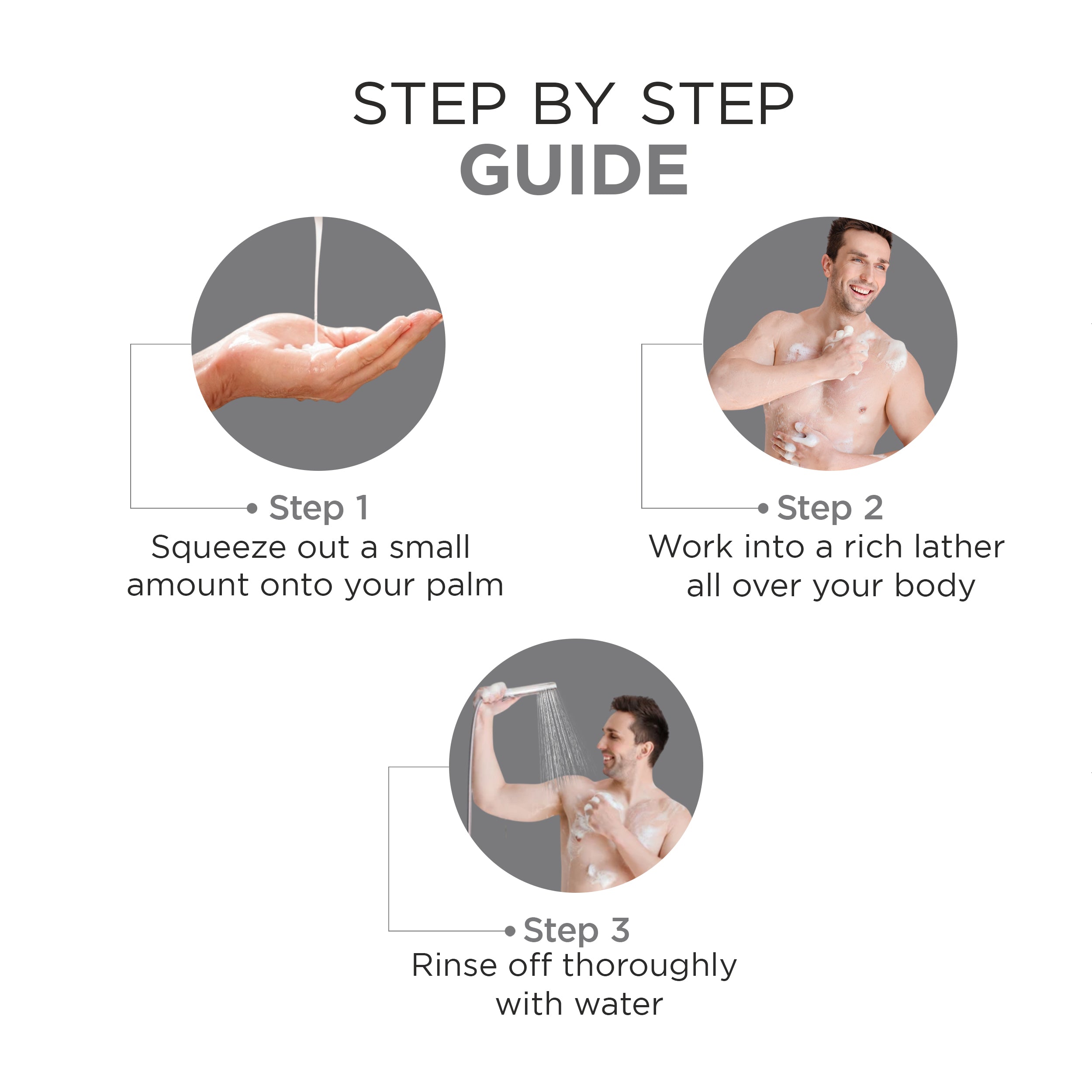 STEP BY STEP
GUIDE

Step 1
Squeeze out a small amount onto your palm

Step 2
Work into a rich lather all over your body

Step 3
Rinse off thoroughly with water