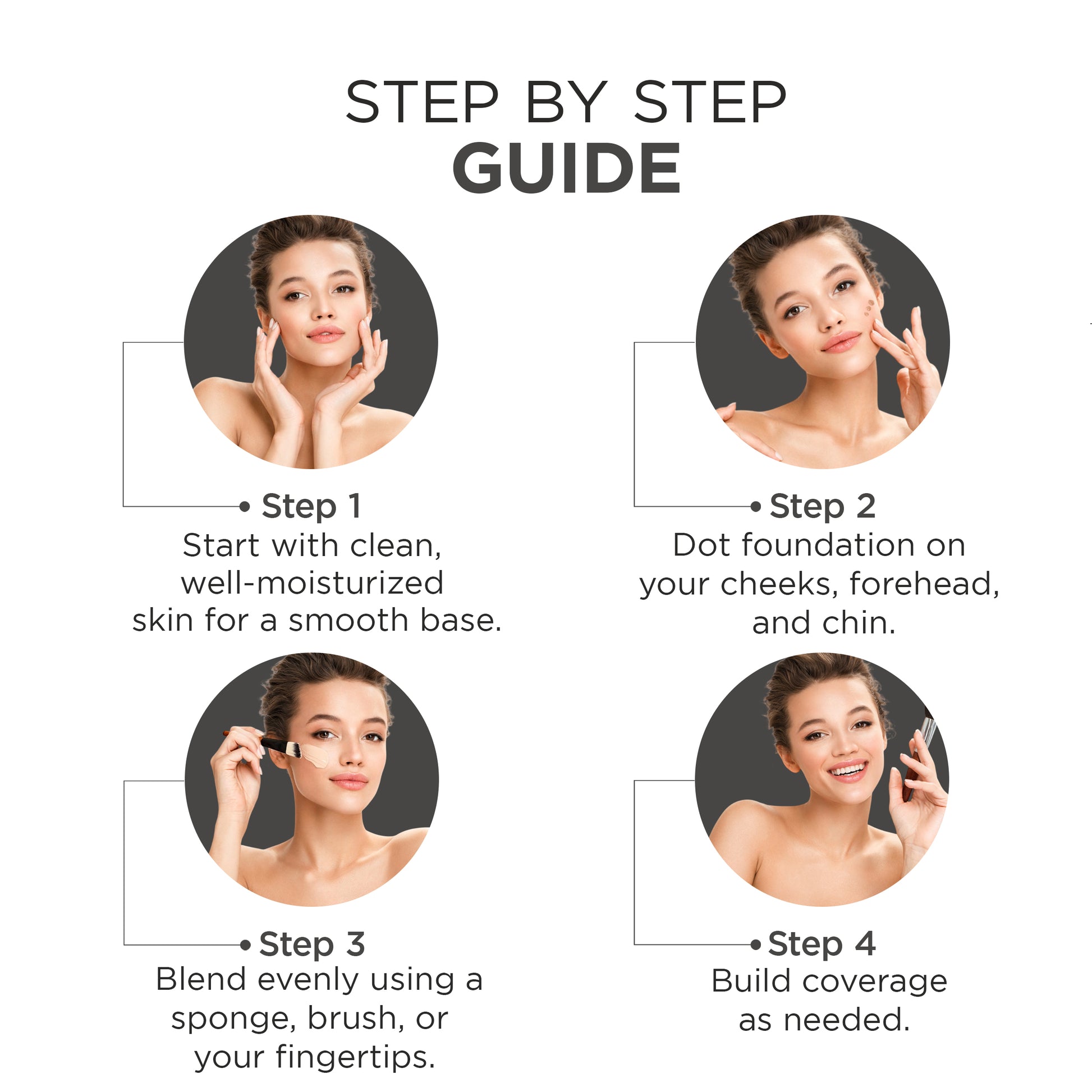 STEP BY STEP
GUIDE

Step 1
Start with clean, well-moisturized skin for a smooth base.

Step 2
Dot foundation on your cheeks, forehead, and chin.

Step 3
Blend evenly using a sponge, brush, or your fingertips.

Step 4
Build coverage as needed.