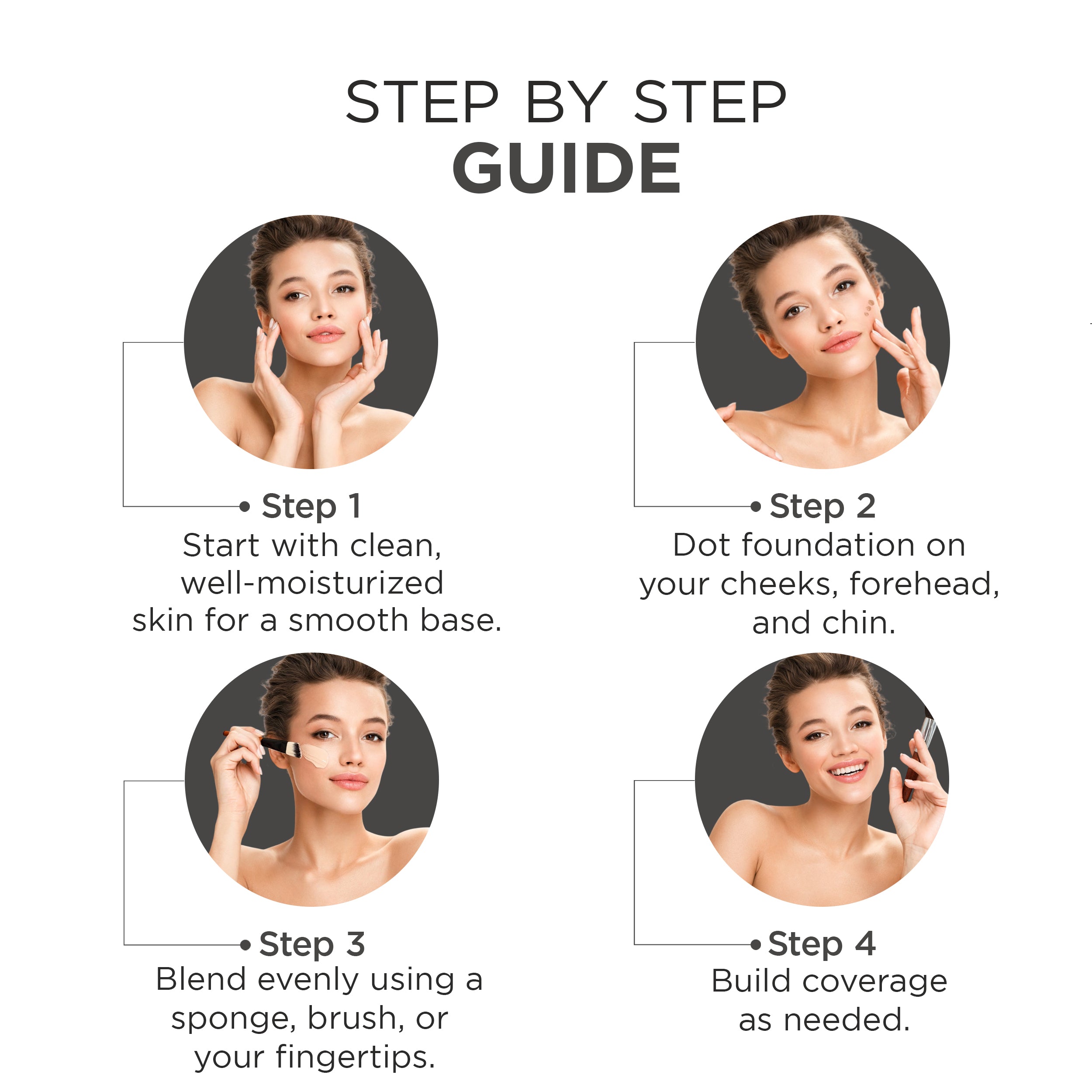 STEP BY STEP
GUIDE

Step 1
Start with clean, well-moisturized skin for a smooth base.

Step 2
Dot foundation on your cheeks, forehead, and chin.

Step 3
Blend evenly using a sponge, brush, or your fingertips.

Step 4
Build coverage as needed.