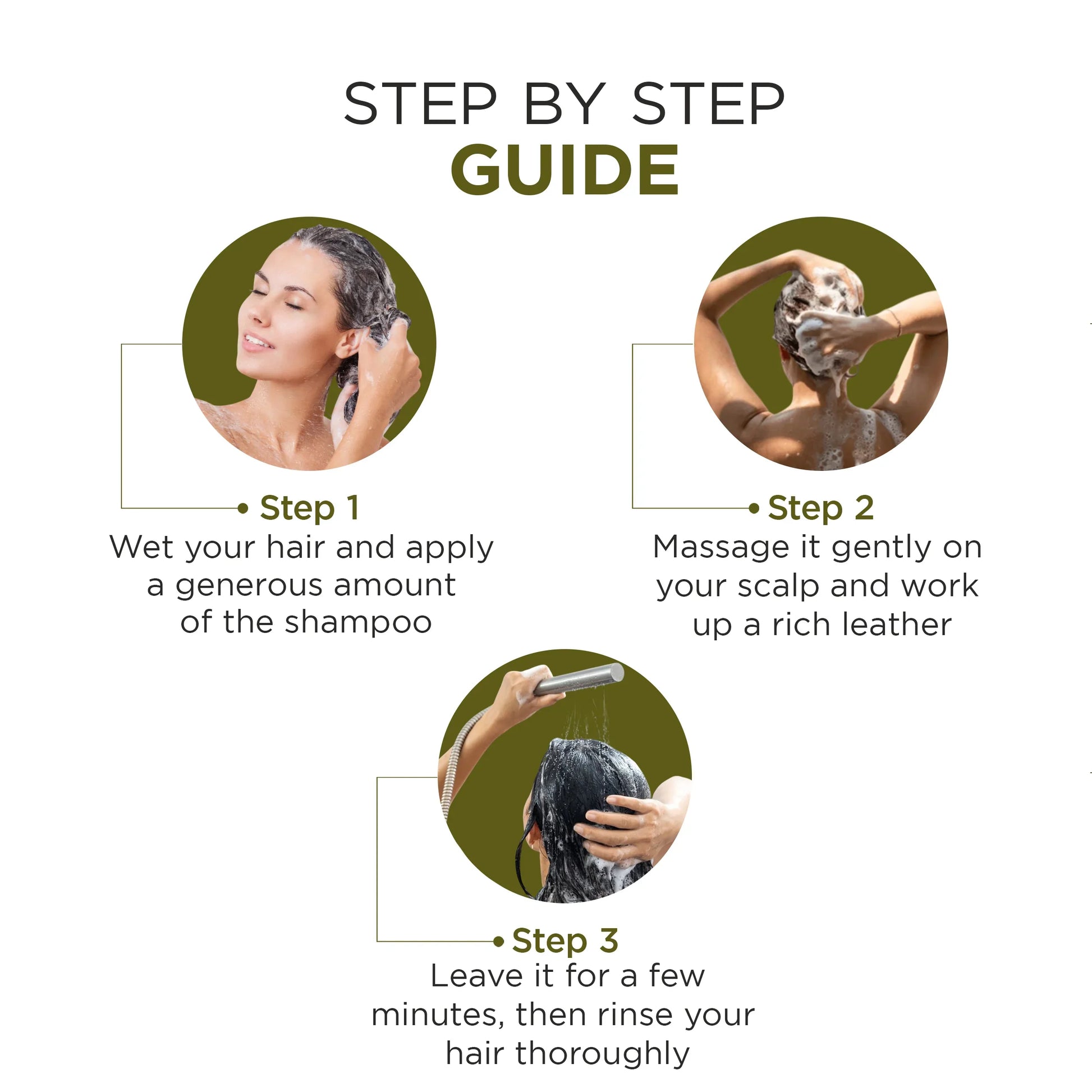 STEP BY STEP
GUIDE

Step 1
Wet your hair and apply a generous amount of the shampoo

Step 2
Massage it gently on your scalp and work up a rich leather

Step 3
Leave it for a few minutes, then rinse your hair thoroughly