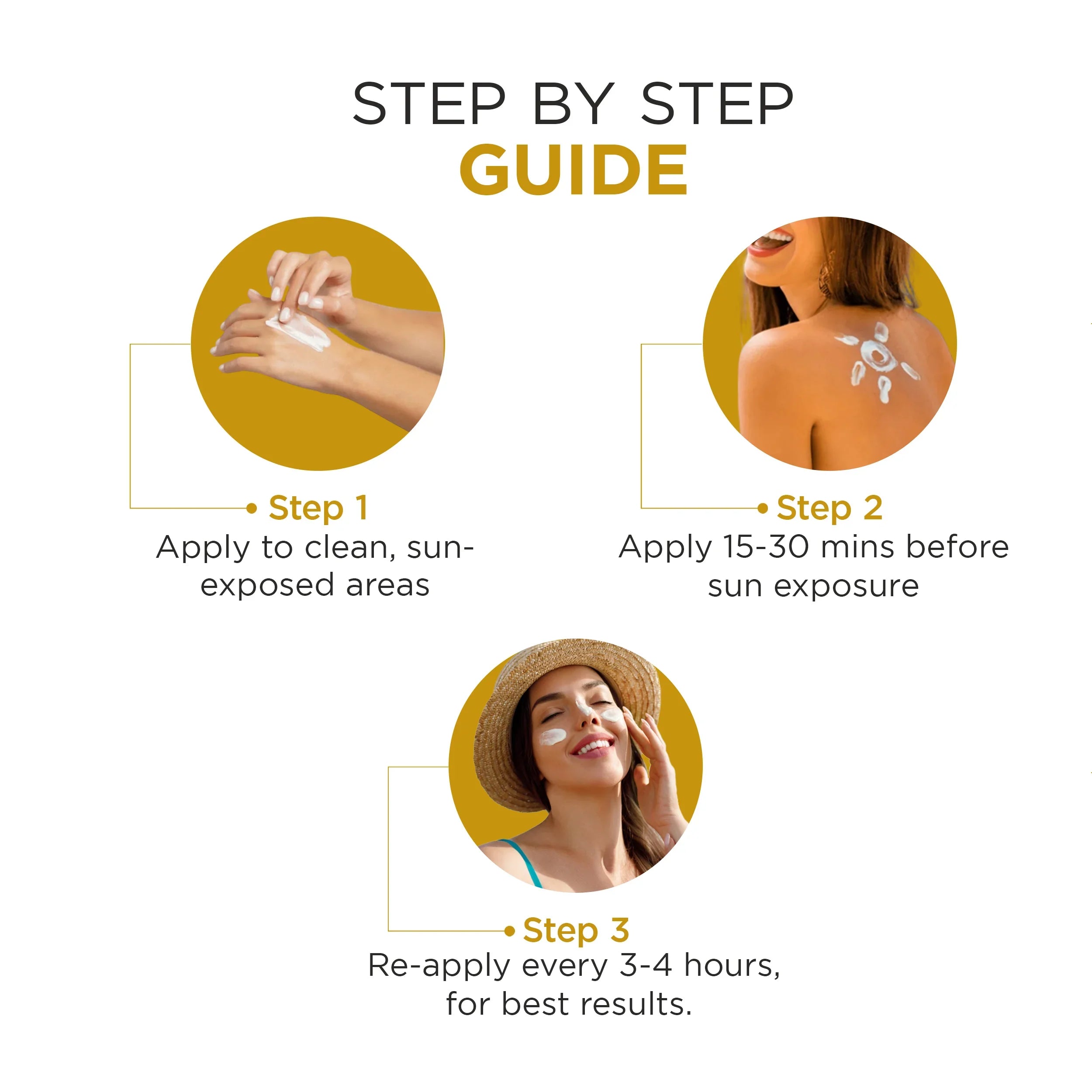 STEP BY STEP
GUIDE

Step 1
Apply to clean, sun-exposed areas

Step 2
Apply 15-30 mins before sun exposure

Step 3
Re-apply every 3-4 hours, for best results.