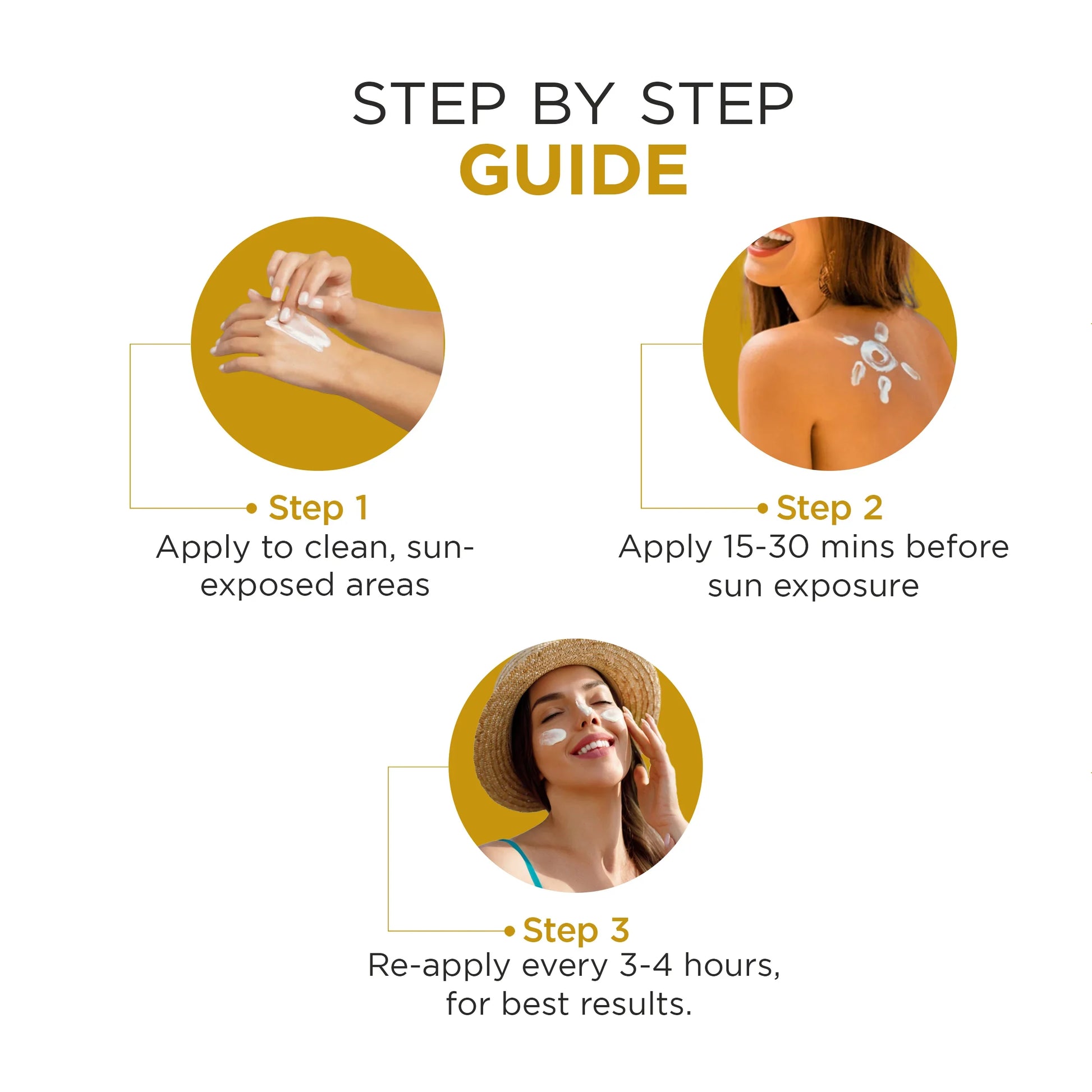 STEP BY STEP
GUIDE

Step 1
Apply to clean, sun-exposed areas

Step 2
Apply 15-30 mins before sun exposure

Step 3
Re-apply every 3-4 hours, for best results.