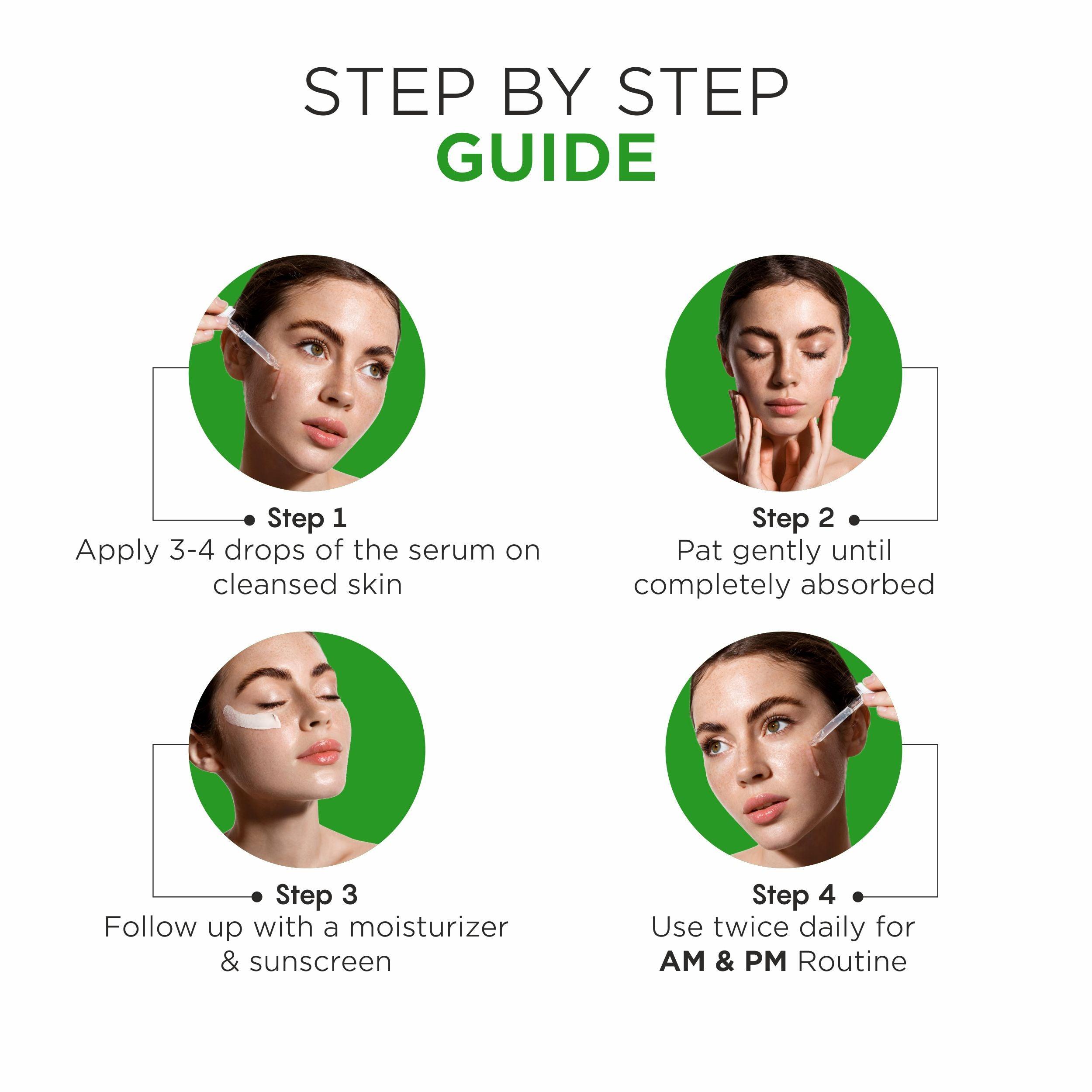 STEP BY STEP
GUIDE

Step 1
Apply 3-4 drops of the serum on cleansed skin

Step 2
Pat gently until completely absorbed

Step 3
Follow up with a moisturizer & sunscreen

Step 4
Use twice daily for AM & PM Routine