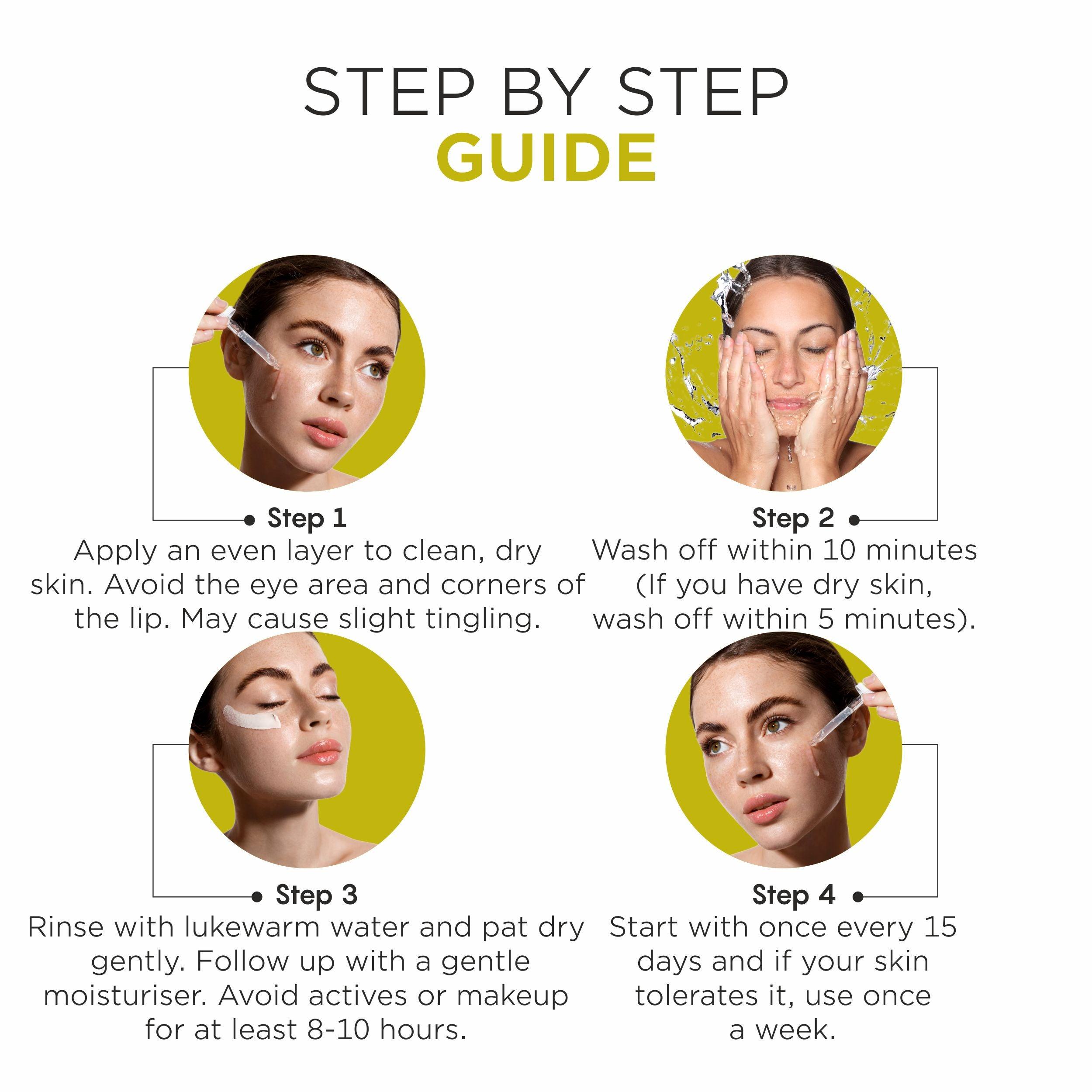 STEP BY STEP
GUIDE

Step 1
Apply an even layer to clean, dry skin. Avoid the eye area and corners of the lip. May cause slight tingling.

Step 2
Wash off within 10 minutes (If you have dry skin, wash off within 5 minutes).

Step 3
Rinse with lukewarm water and pat dry gently. Follow up with a gentle moisturiser. Avoid actives or makeup for at least 8-10 hours.

Step 4
Start with once every 15 days and if your skin tolerates it, use once a week.