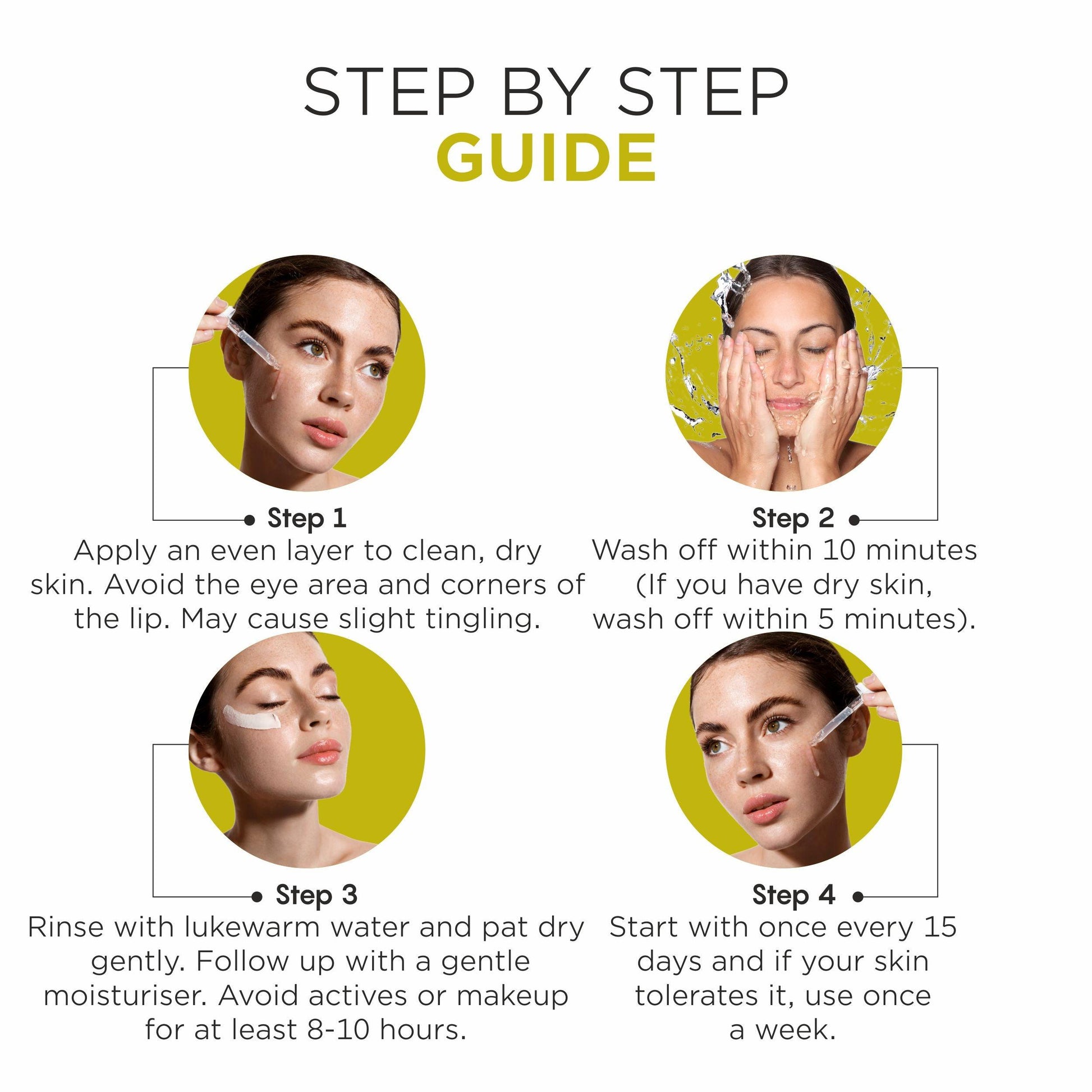 STEP BY STEP
GUIDE

Step 1
Apply an even layer to clean, dry skin. Avoid the eye area and corners of the lip. May cause slight tingling.

Step 2
Wash off within 10 minutes (If you have dry skin, wash off within 5 minutes).

Step 3
Rinse with lukewarm water and pat dry gently. Follow up with a gentle moisturiser. Avoid actives or makeup for at least 8-10 hours.

Step 4
Start with once every 15 days and if your skin tolerates it, use once a week.