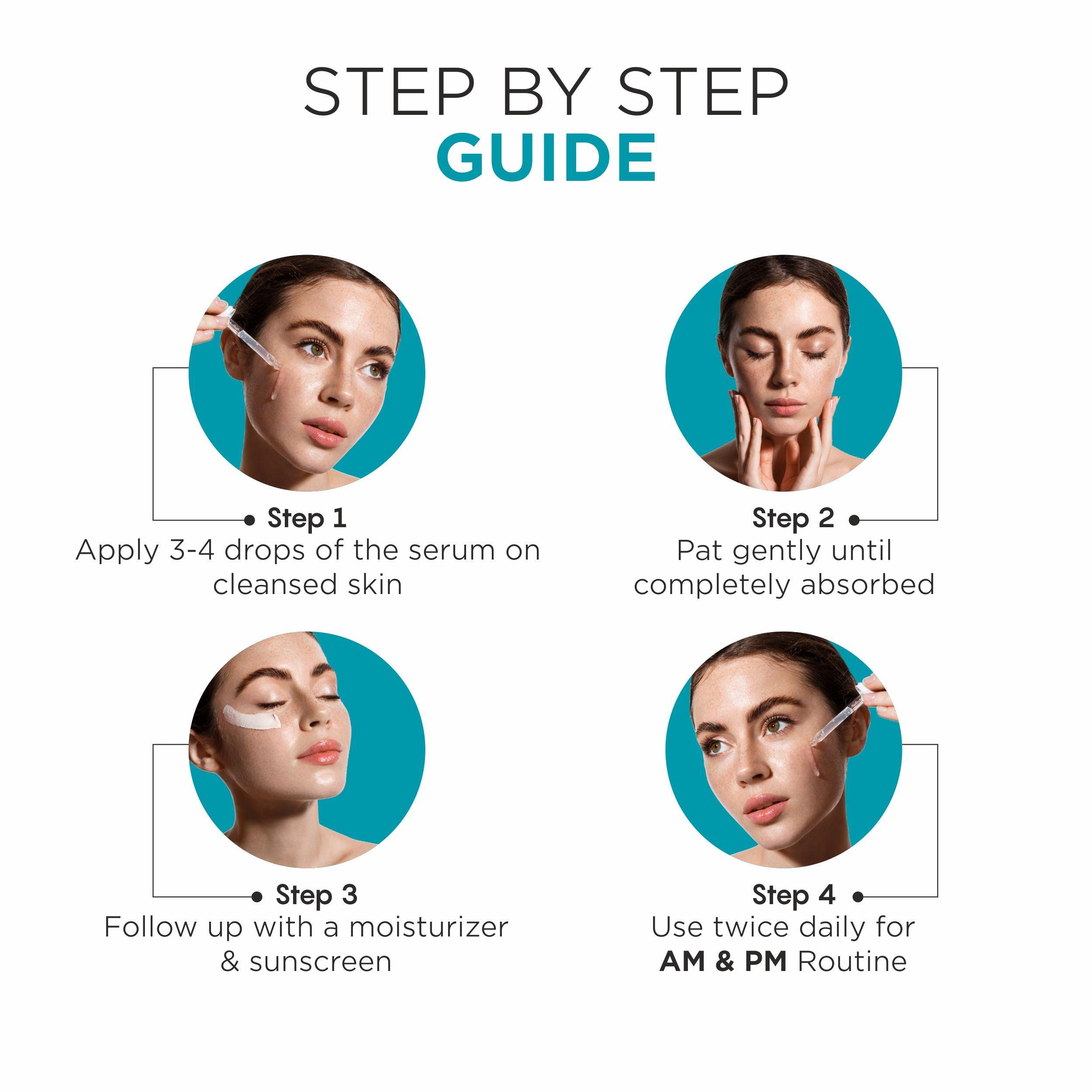 STEP BY STEP
GUIDE

Step 1
Apply 3-4 drops of the serum on cleansed skin

Step 2
Pat gently until completely absorbed

Step 3
Follow up with a moisturizer & sunscreen

Step 4
Use twice daily for AM & PM Routine