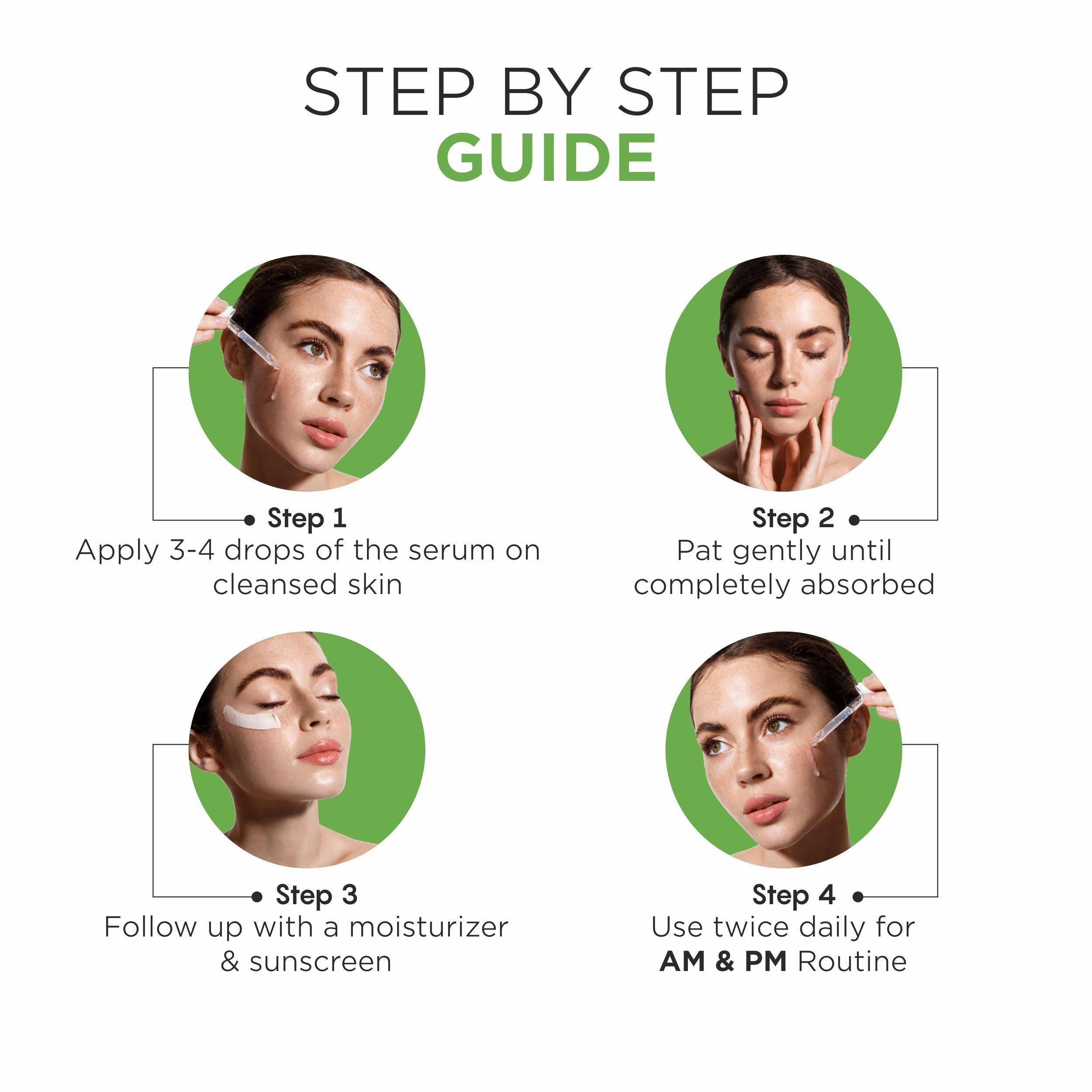 STEP BY STEP
GUIDE

Step 1
Apply 3-4 drops of the serum on cleansed skin

Step 2
Pat gently until completely absorbed

Step 3
Follow up with a moisturizer & sunscreen

Step 4
Use twice daily for AM & PM Routine