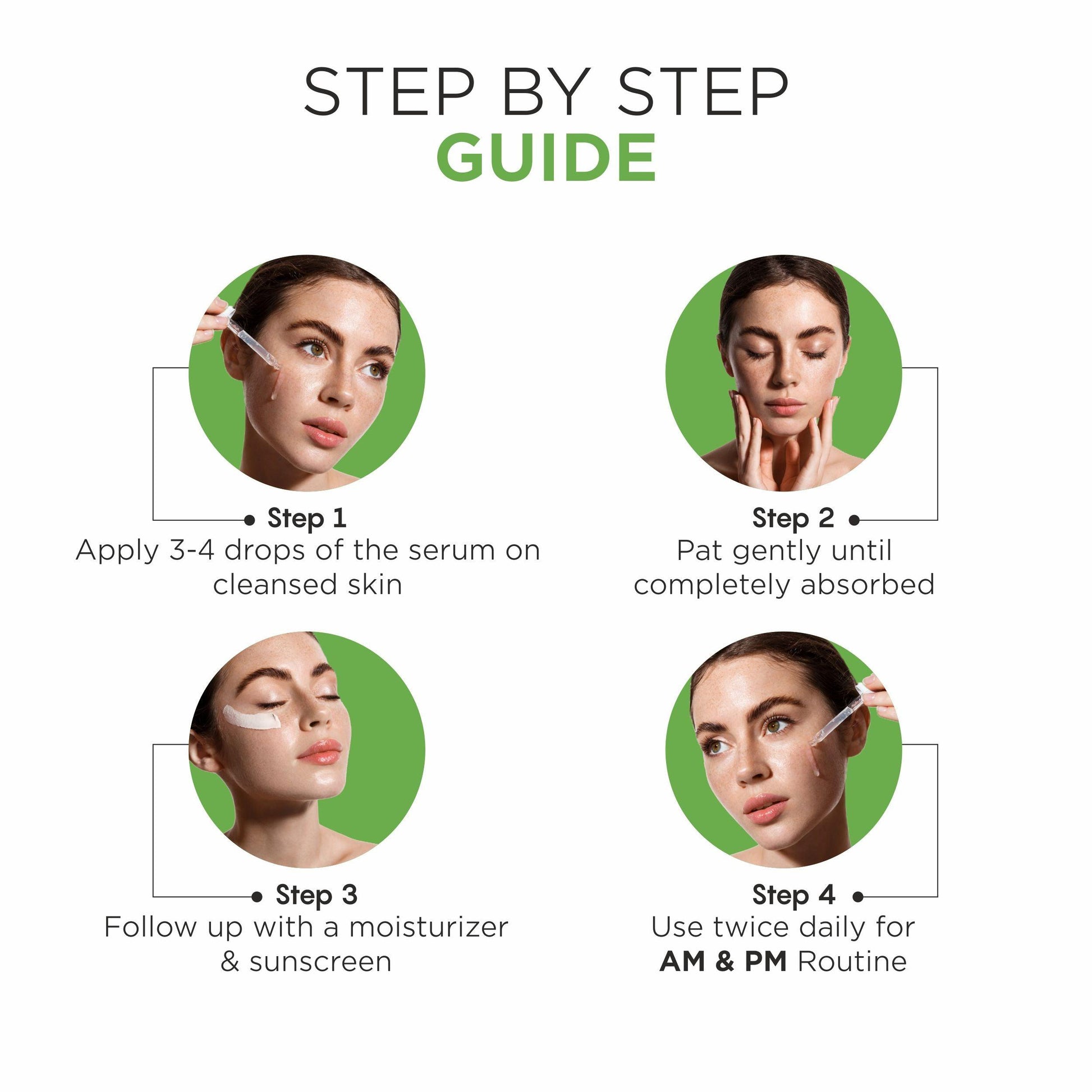 STEP BY STEP
GUIDE

Step 1
Apply 3-4 drops of the serum on cleansed skin

Step 2
Pat gently until completely absorbed

Step 3
Follow up with a moisturizer & sunscreen

Step 4
Use twice daily for AM & PM Routine