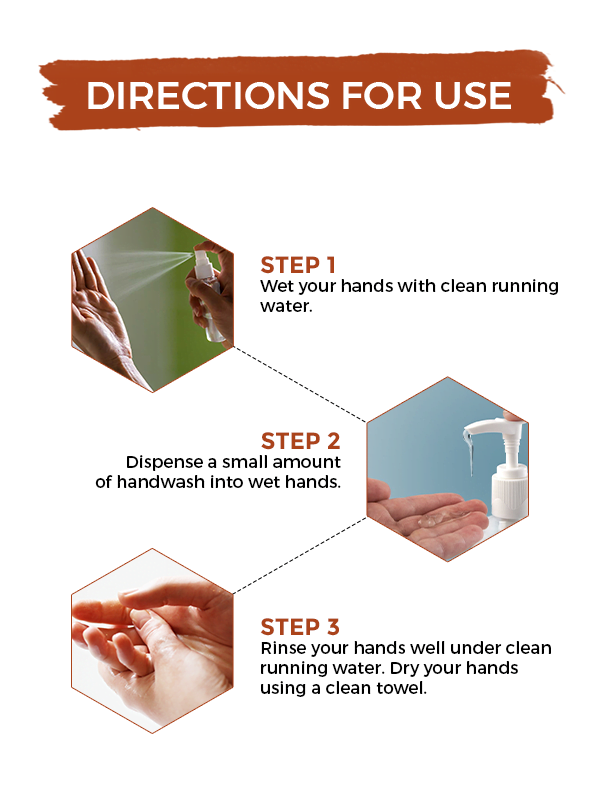 DIRECTIONS FOR USE

STEP 1
Wet your hands with clean running water.

STEP 2
Dispense a small amount of handwash into wet hands.

STEP 3
Rinse your hands well under clean running water. Dry your hands using a clean towel.