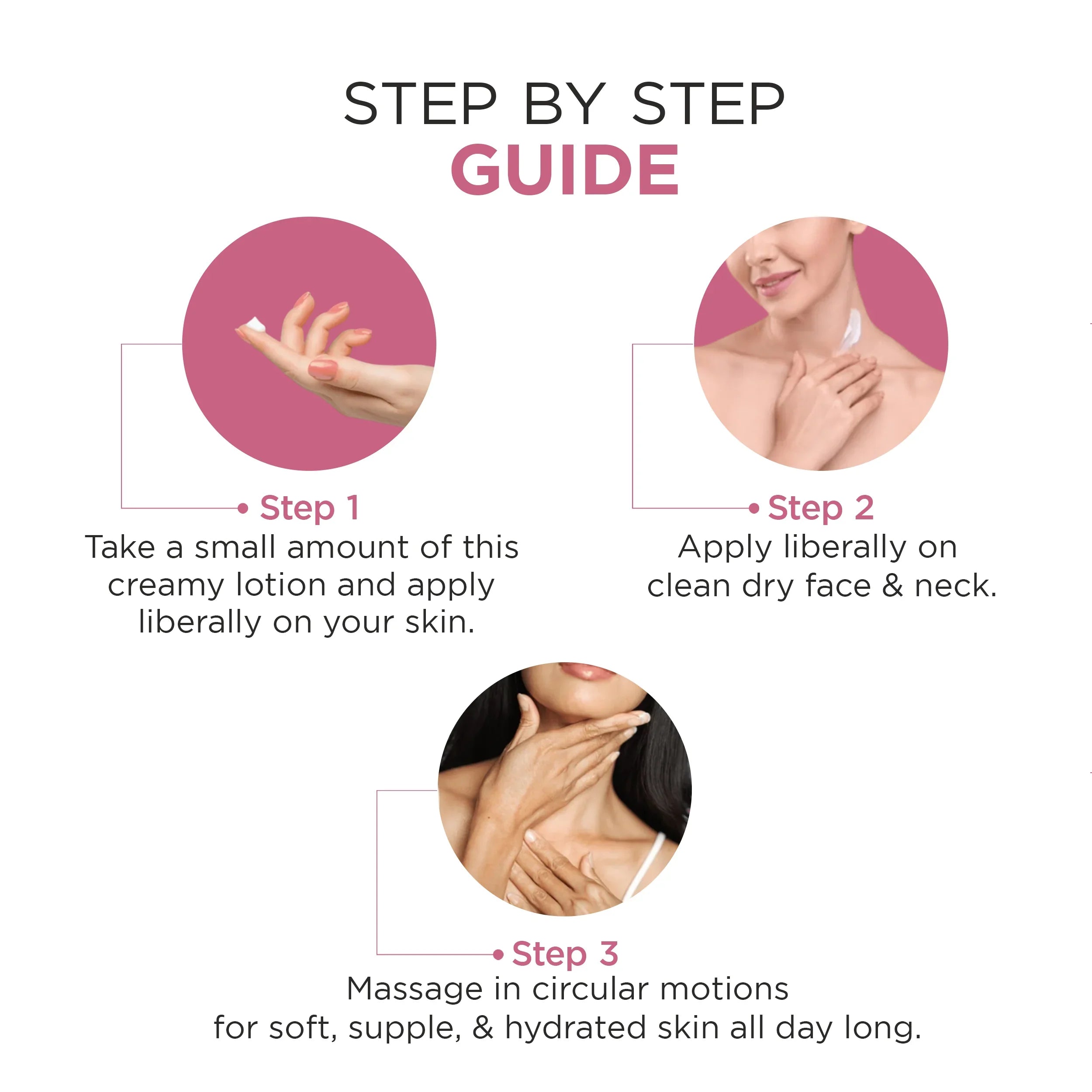 STEP BY STEP
GUIDE

Step 1
Take a small amount of this creamy lotion and apply liberally on your skin.

Step 2
Apply liberally on clean dry face & neck.

Step 3
Massage in circular motions for soft, supple, & hydrated skin all day long.