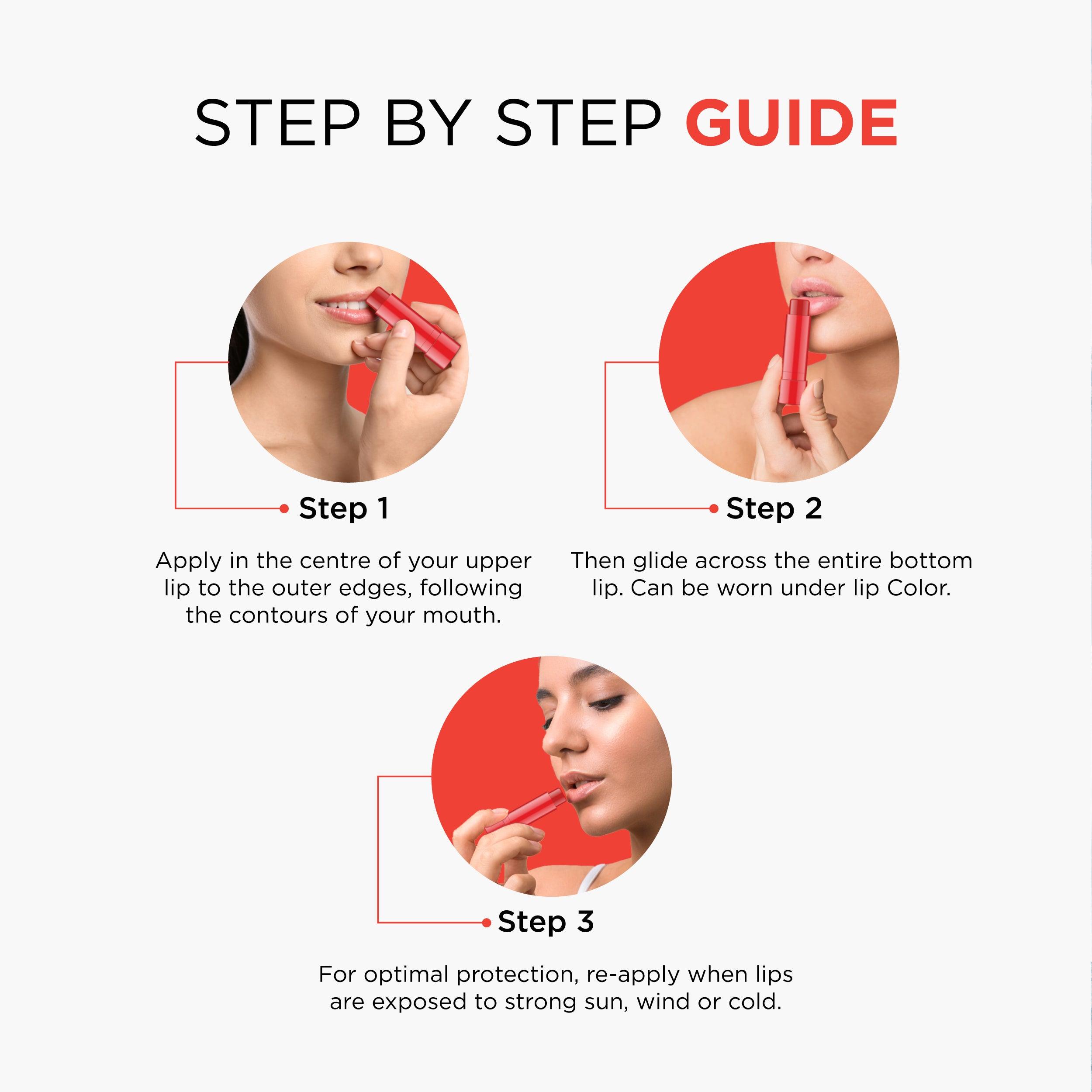 STEP BY STEP GUIDE

Step 1

Apply in the centre of your upper lip to the outer edges, following the contours of your mouth.

Step 2

Then glide across the entire bottom lip. Can be worn under lip Color.

Step 3

For optimal protection, re-apply when lips are exposed to strong sun, wind or cold.