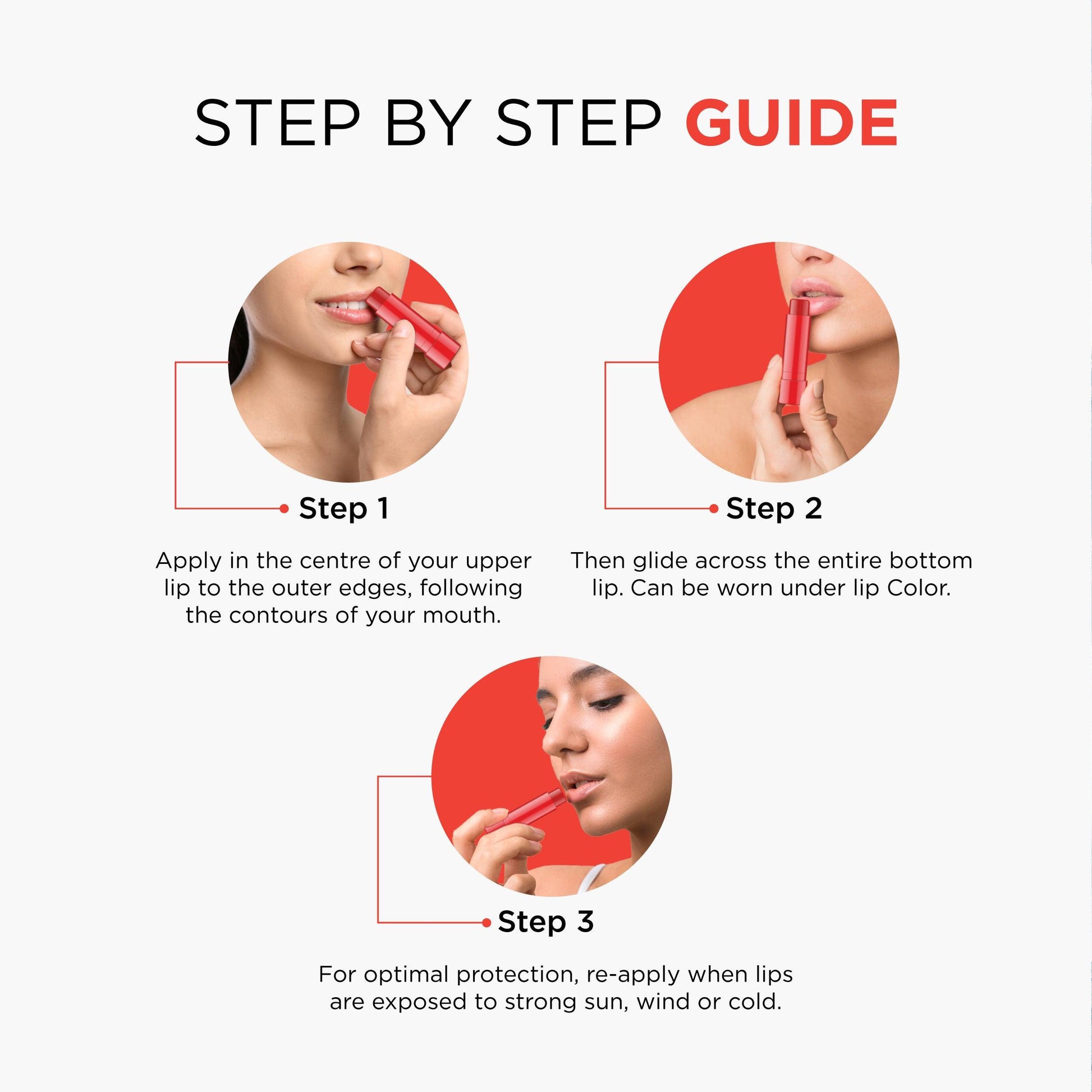 STEP BY STEP GUIDE

Step 1

Apply in the centre of your upper lip to the outer edges, following the contours of your mouth.

Step 2

Then glide across the entire bottom lip. Can be worn under lip Color.

Step 3

For optimal protection, re-apply when lips are exposed to strong sun, wind or cold.