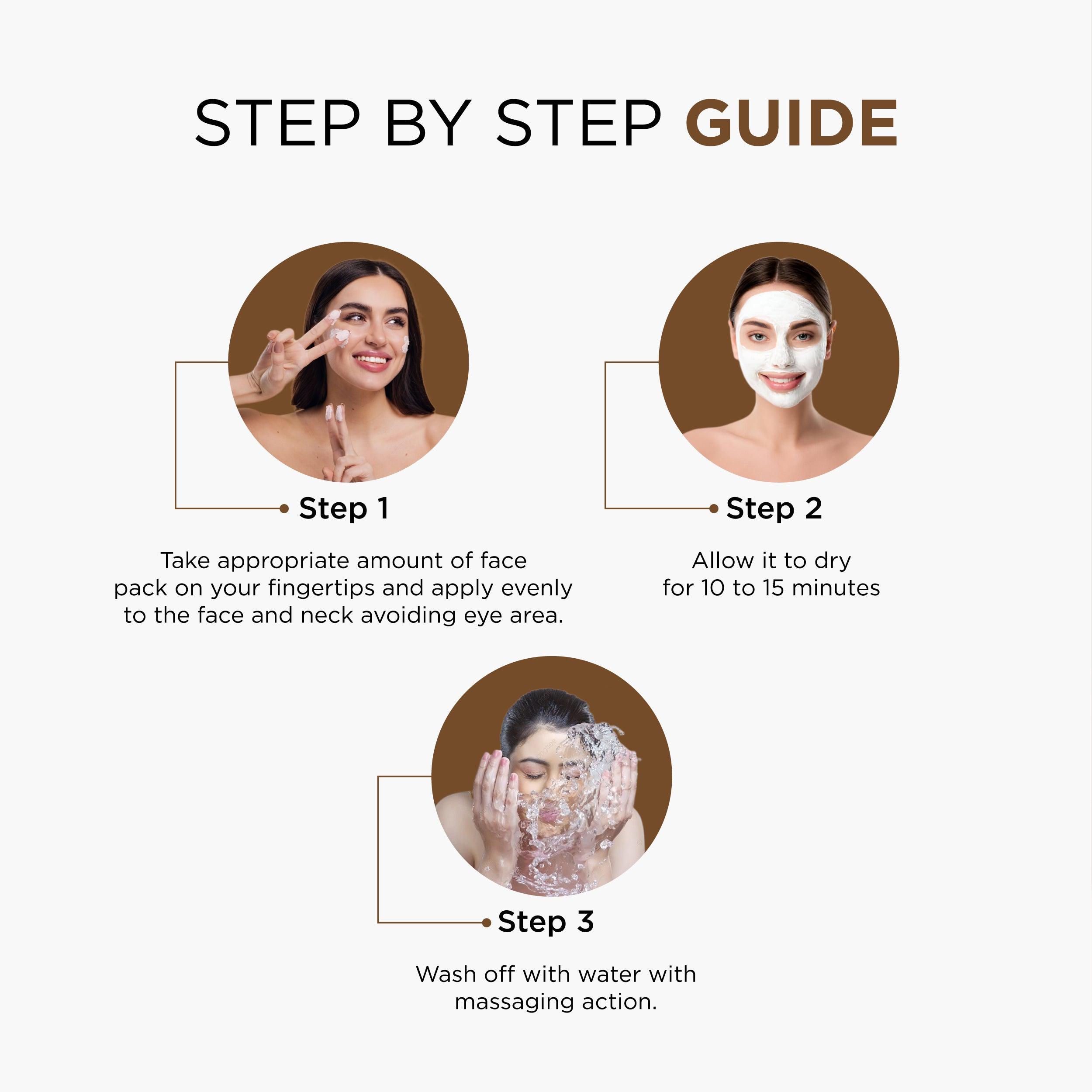 STEP BY STEP GUIDE

Step 1

Take appropriate amount of face pack on your fingertips and apply evenly to the face and neck avoiding eye area.

Step 2

Allow it to dry for 10 to 15 minutes

Step 3

Wash off with water with massaging action.