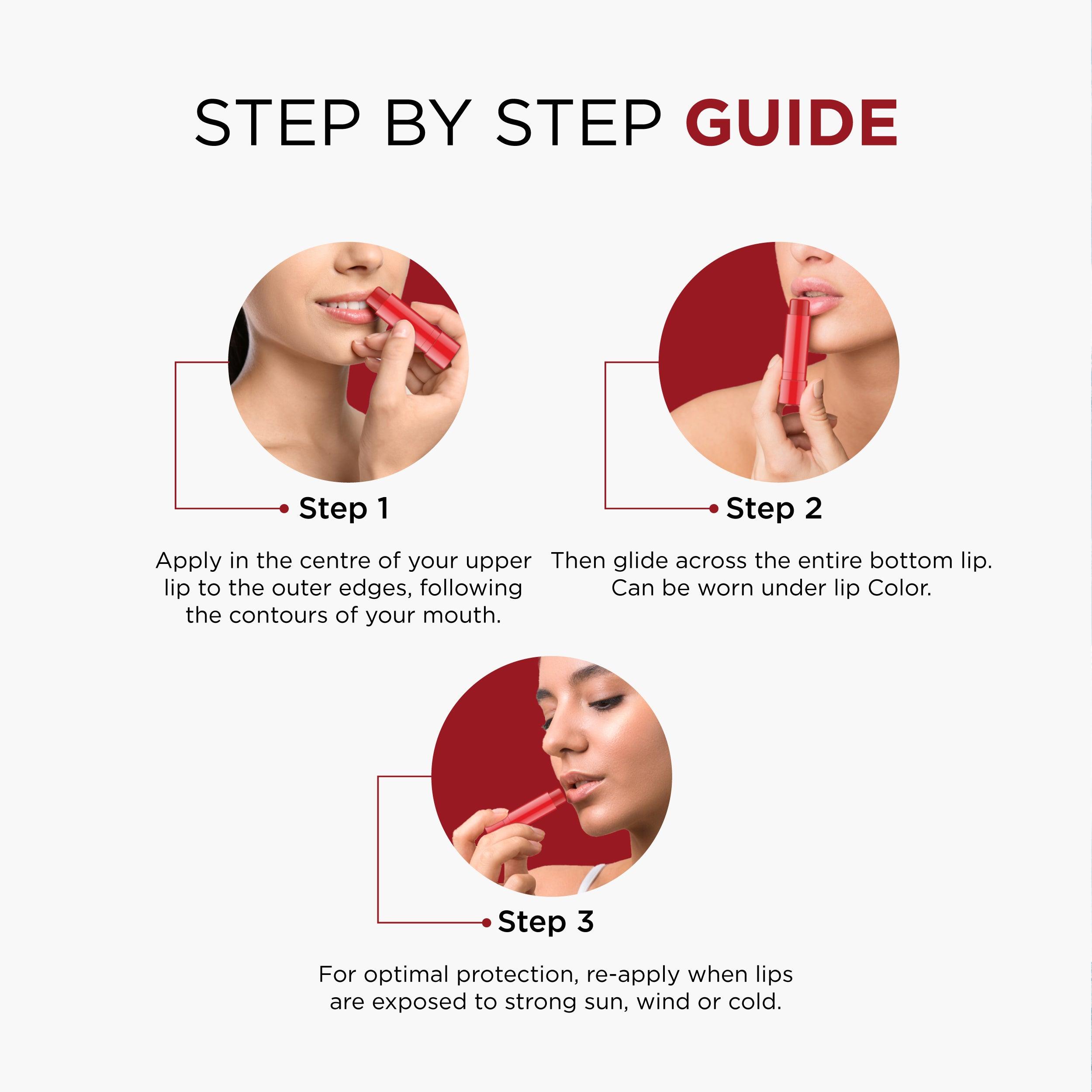 STEP BY STEP GUIDE

Step 1

Apply in the centre of your upper lip to the outer edges, following the contours of your mouth.

Step 2

Then glide across the entire bottom lip. Can be worn under lip Color.

Step 3

For optimal protection, re-apply when lips are exposed to strong sun, wind or cold.