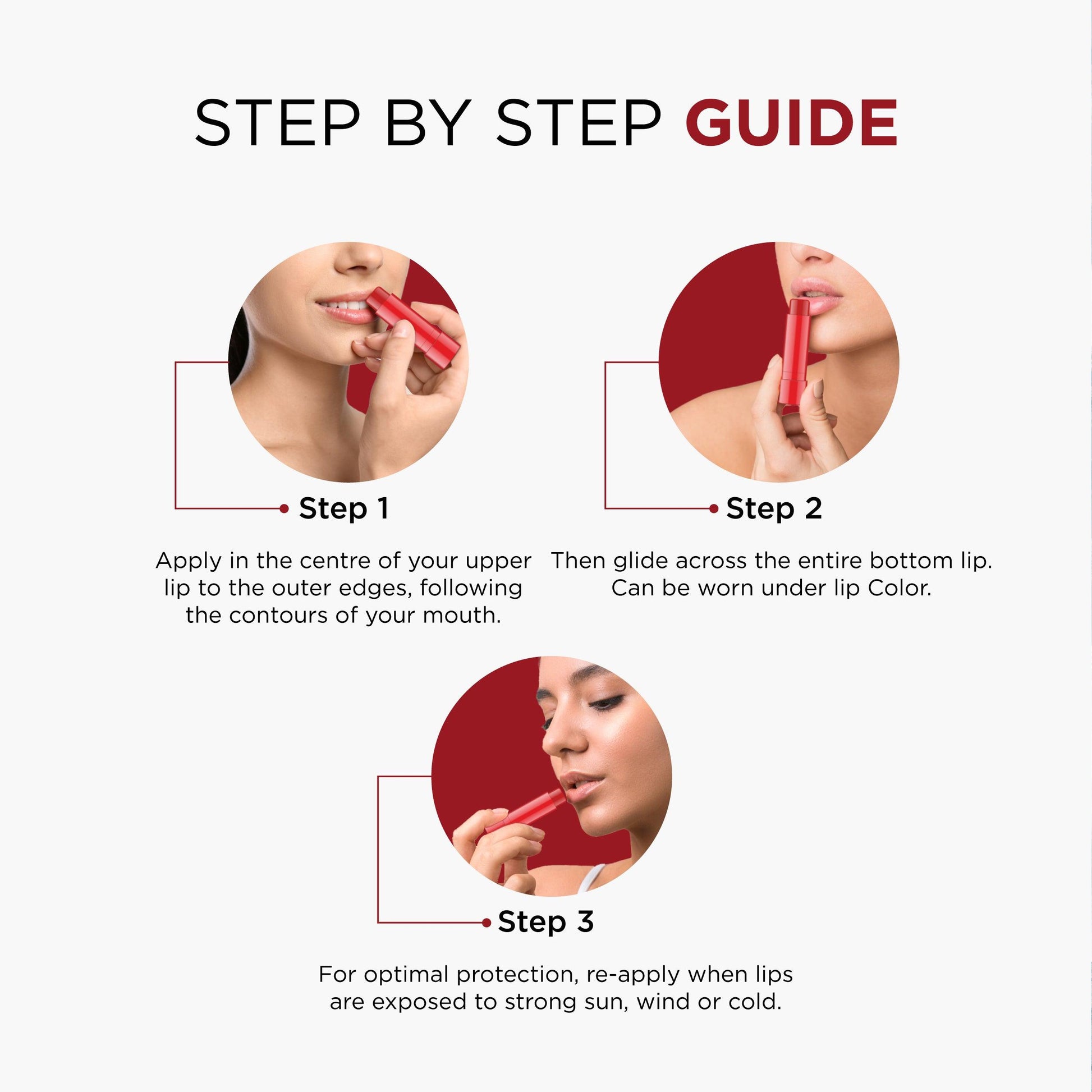 STEP BY STEP GUIDE

Step 1

Apply in the centre of your upper lip to the outer edges, following the contours of your mouth.

Step 2

Then glide across the entire bottom lip. Can be worn under lip Color.

Step 3

For optimal protection, re-apply when lips are exposed to strong sun, wind or cold.