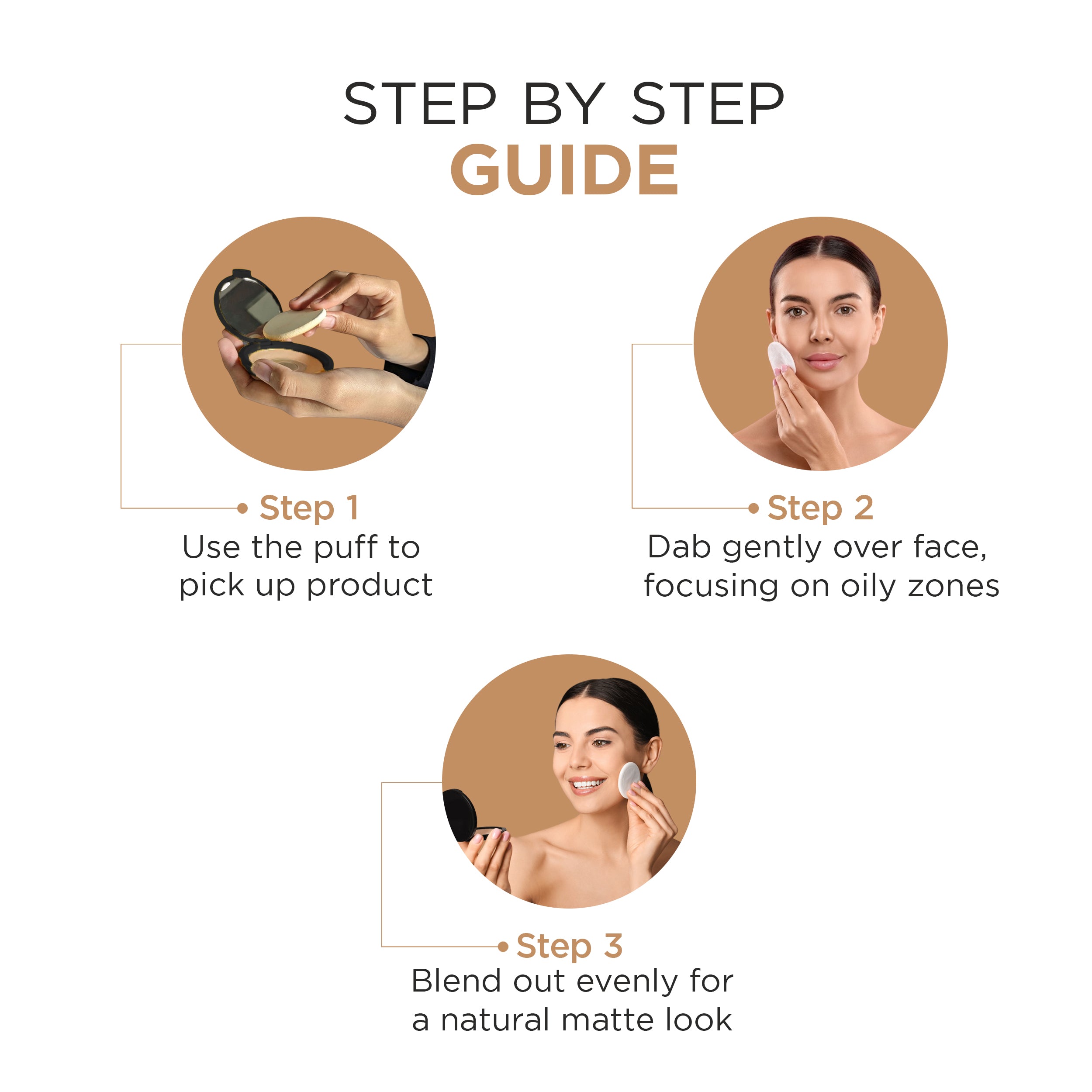 STEP BY STEP
GUIDE

Step 1
Use the puff to pick up product

Step 2
Dab gently over face, focusing on oily zones

Step 3
Blend out evenly for a natural matte look