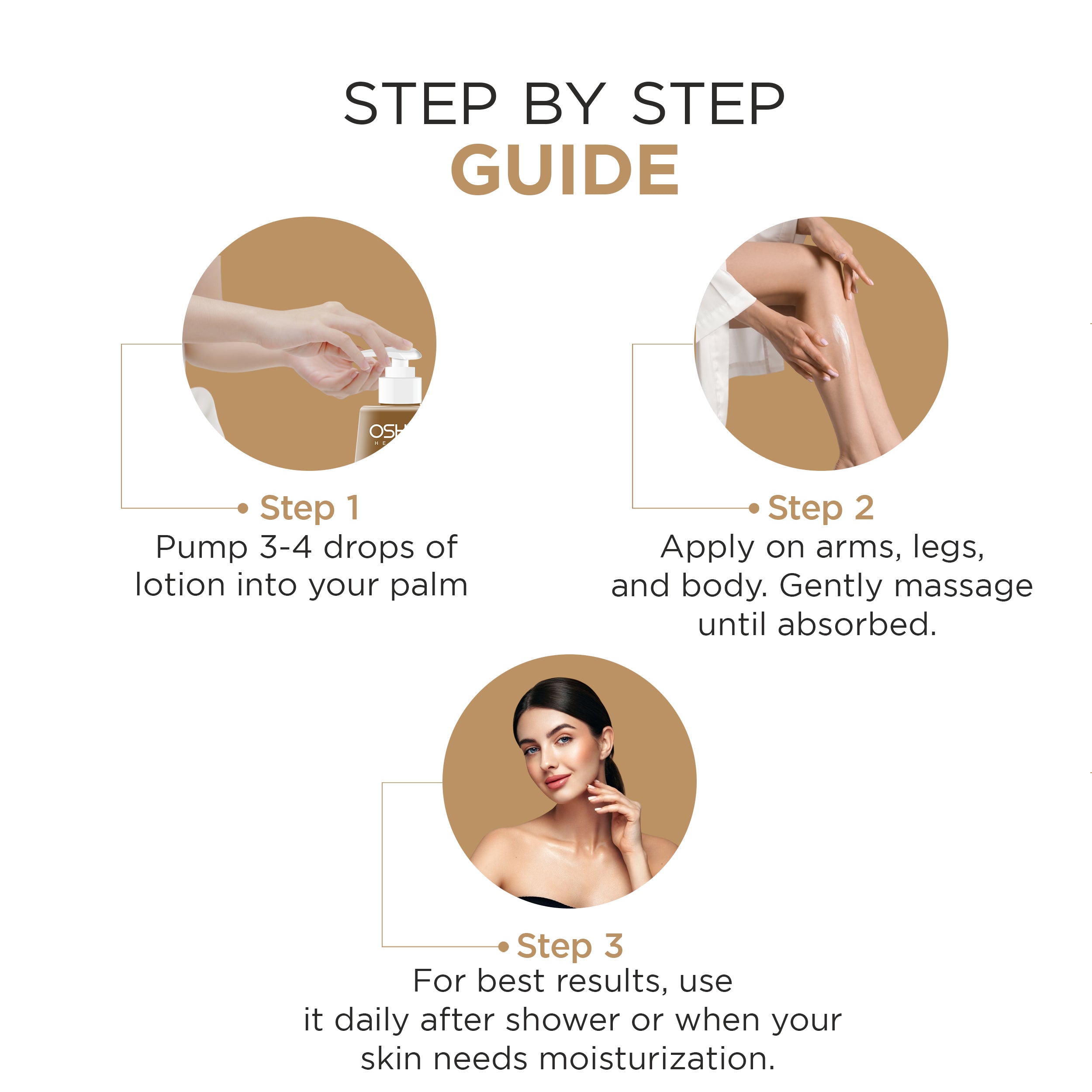 STEP BY STEP
GUIDE

OSH
HE

Step 1
Pump 3-4 drops of lotion into your palm

Step 2
Apply on arms, legs, and body. Gently massage until absorbed.

Step 3
For best results, use it daily after shower or when your skin needs moisturization.