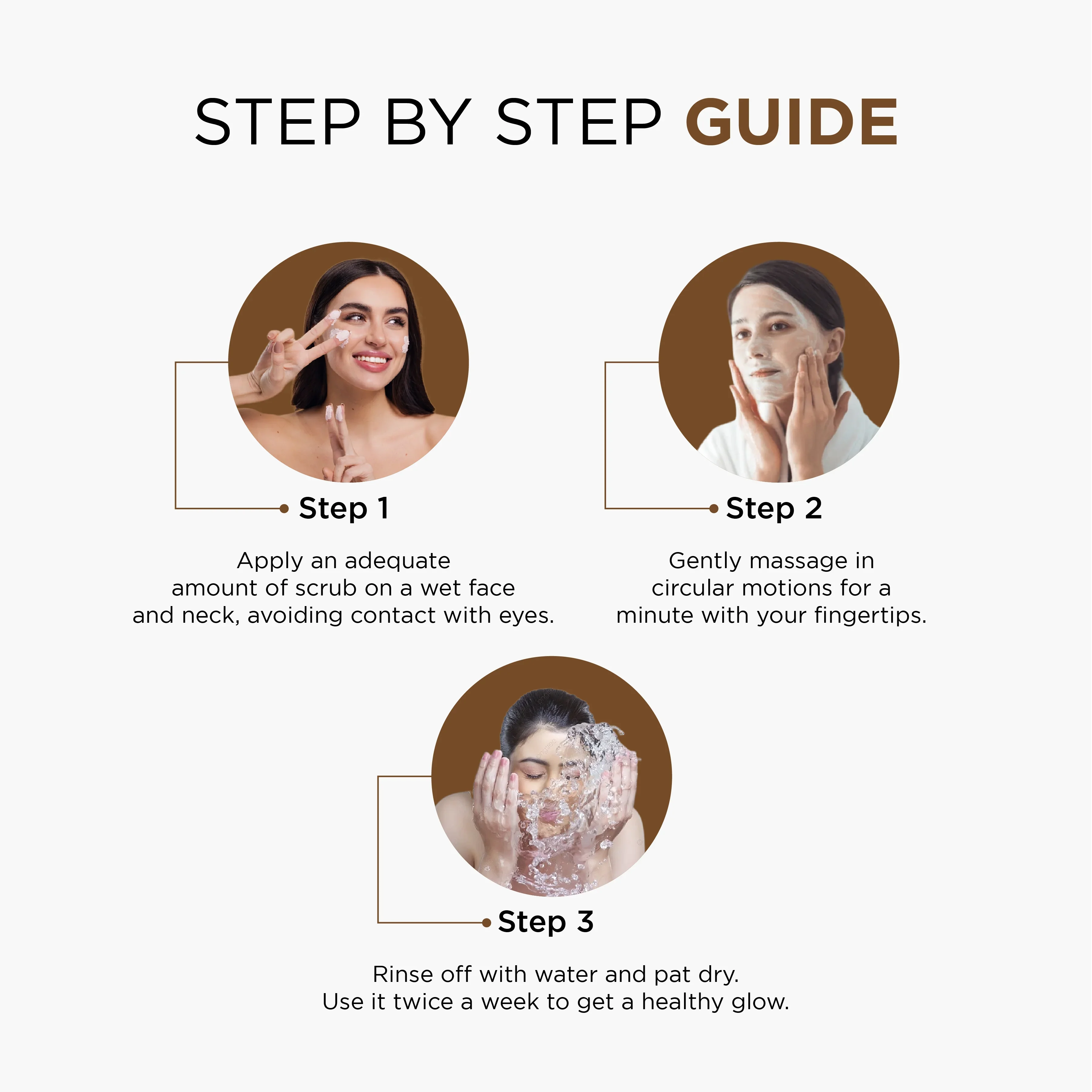 STEP BY STEP GUIDE

Step 1

Apply an adequate amount of scrub on a wet face and neck, avoiding contact with eyes.

Step 2

Gently massage in circular motions for a minute with your fingertips.

Step 3

Rinse off with water and pat dry.
Use it twice a week to get a healthy glow.