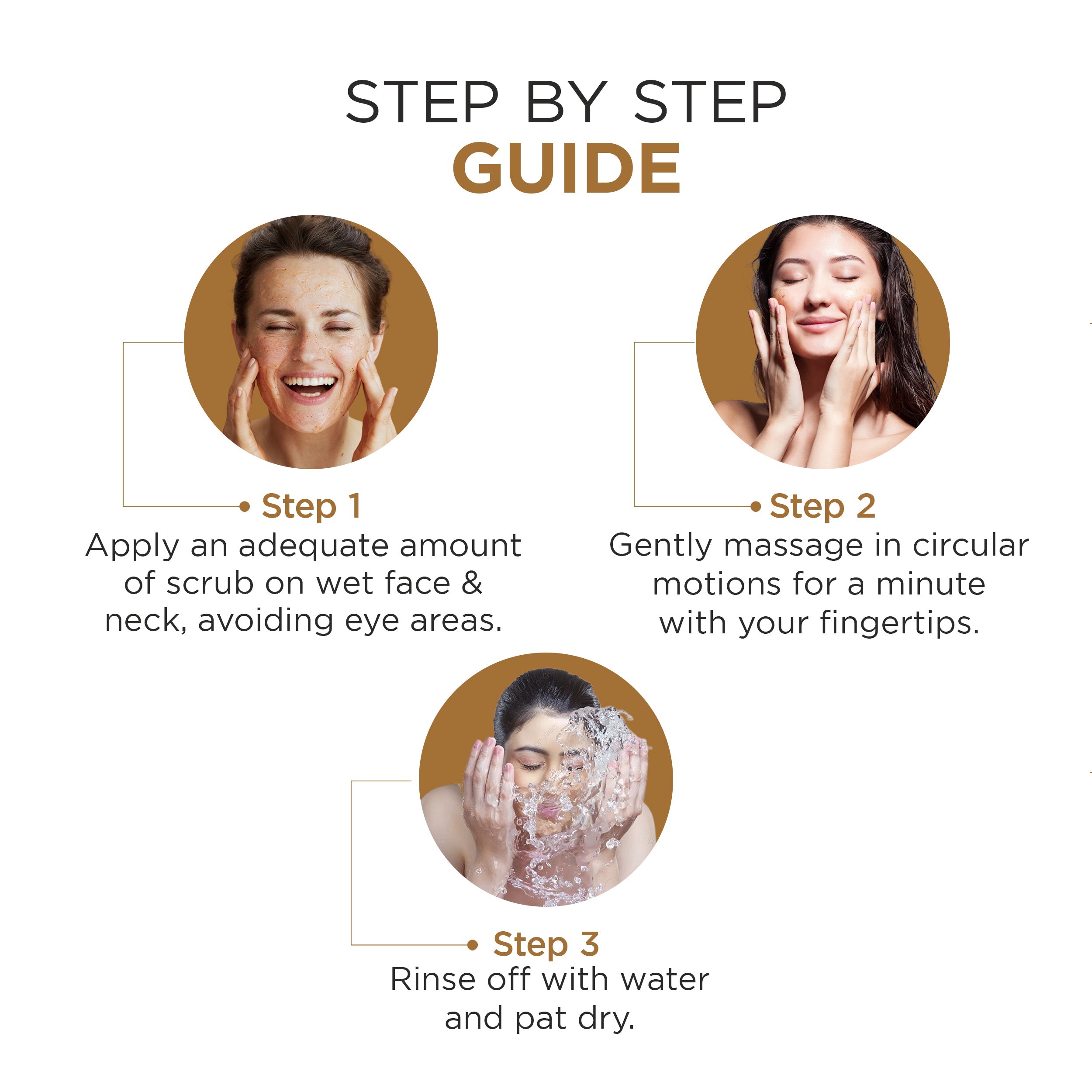 STEP BY STEP
GUIDE

Step 1
Apply an adequate amount of scrub on wet face & neck, avoiding eye areas.

Step 2
Gently massage in circular motions for a minute with your fingertips.

Step 3
Rinse off with water and pat dry.