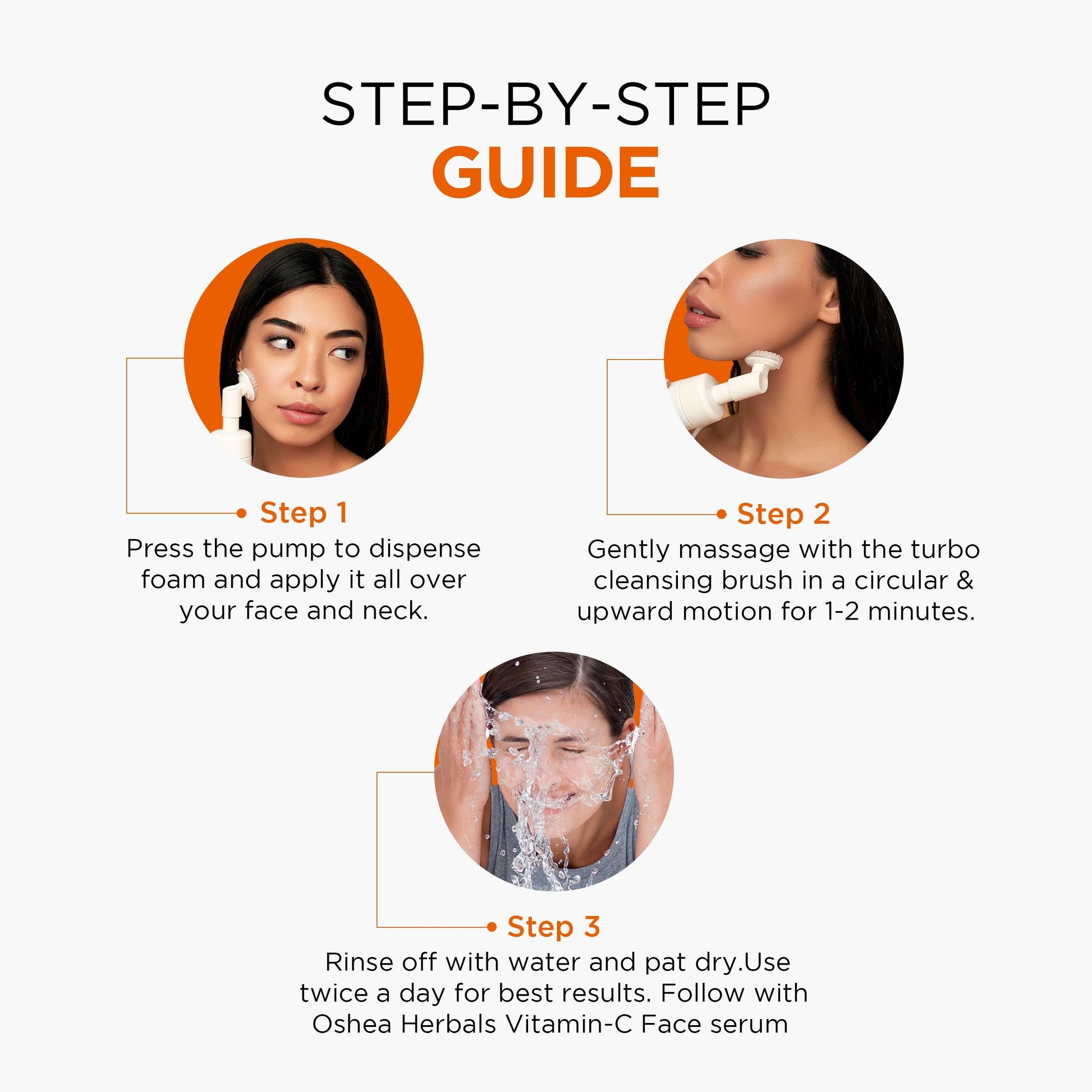 STEP-BY-STEP
GUIDE

Step 1
Press the pump to dispense foam and apply it all over your face and neck.

Step 2
Gently massage with the turbo cleansing brush in a circular & upward motion for 1-2 minutes.

Step 3
Rinse off with water and pat dry.Use twice a day for best results. Follow with Oshea Herbals Vitamin-C Face serum