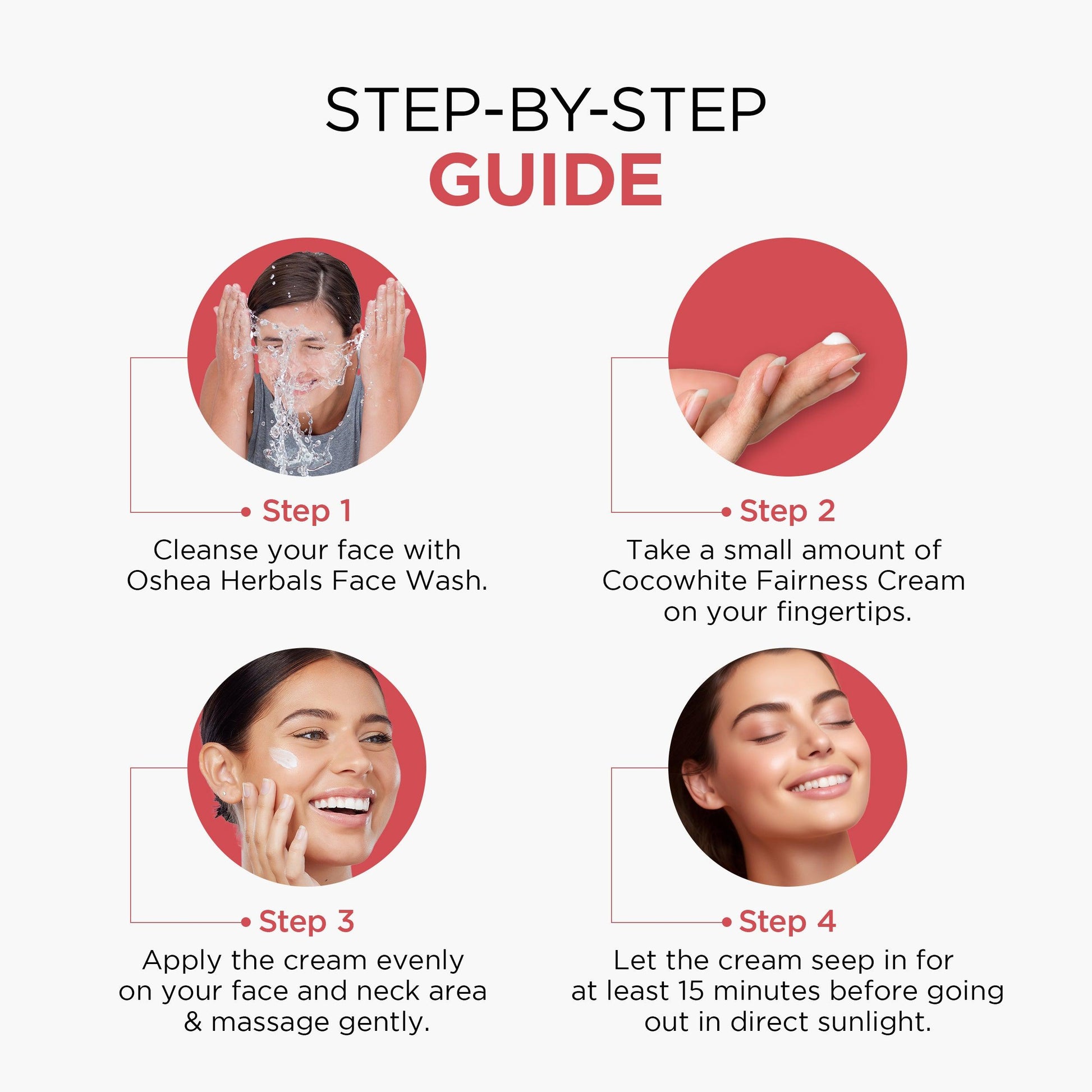 STEP-BY-STEP
GUIDE

Step 1
Cleanse your face with Oshea Herbals Face Wash.

Step 2
Take a small amount of Cocowhite Fairness Cream on your fingertips.

Step 3
Apply the cream evenly on your face and neck area & massage gently.

Step 4
Let the cream seep in for at least 15 minutes before going out in direct sunlight.