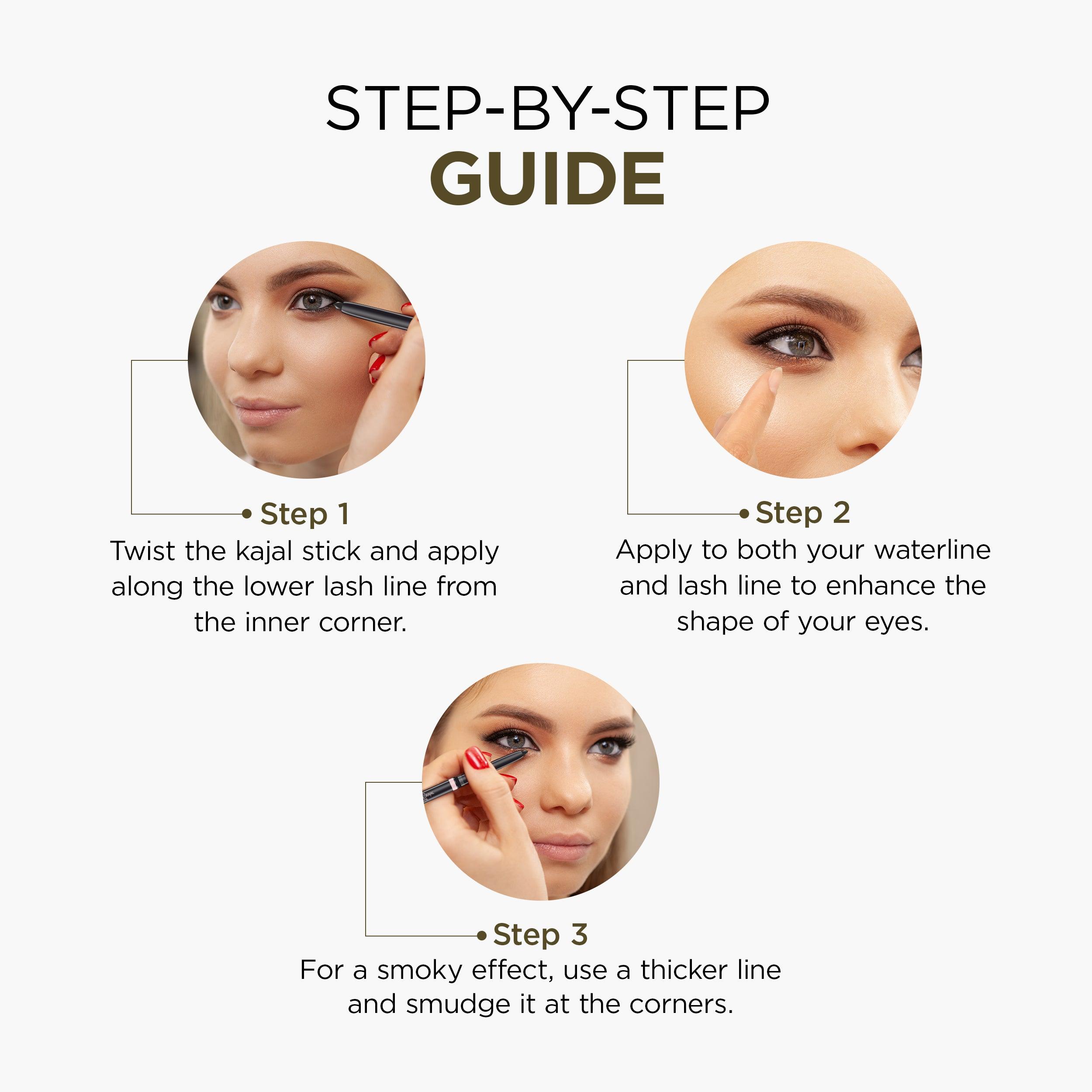 STEP-BY-STEP
GUIDE

Step 1
Twist the kajal stick and apply along the lower lash line from the inner corner.

Step 2
Apply to both your waterline and lash line to enhance the shape of your eyes.

Step 3
For a smoky effect, use a thicker line and smudge it at the corners.