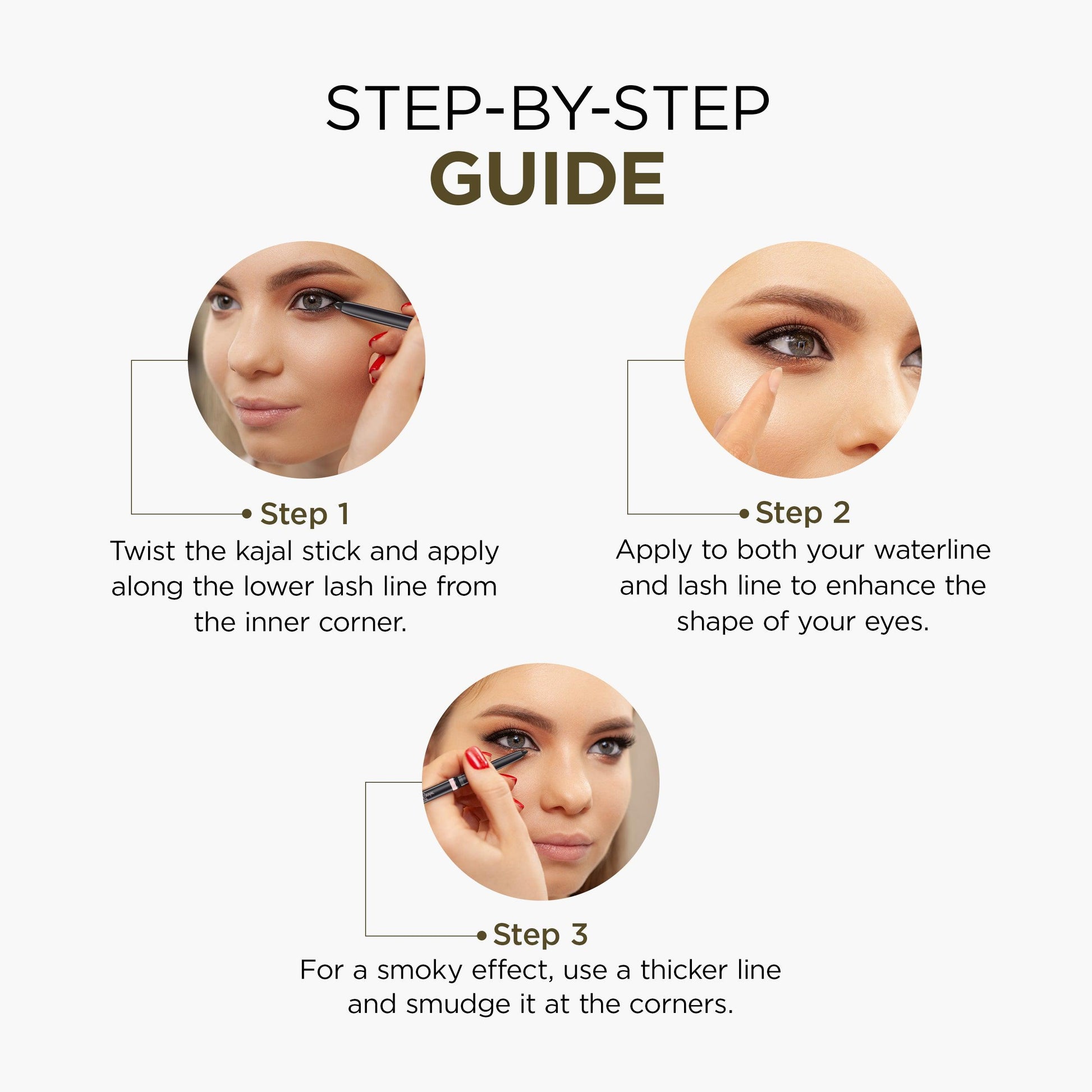 STEP-BY-STEP
GUIDE

Step 1
Twist the kajal stick and apply along the lower lash line from the inner corner.

Step 2
Apply to both your waterline and lash line to enhance the shape of your eyes.

Step 3
For a smoky effect, use a thicker line and smudge it at the corners.