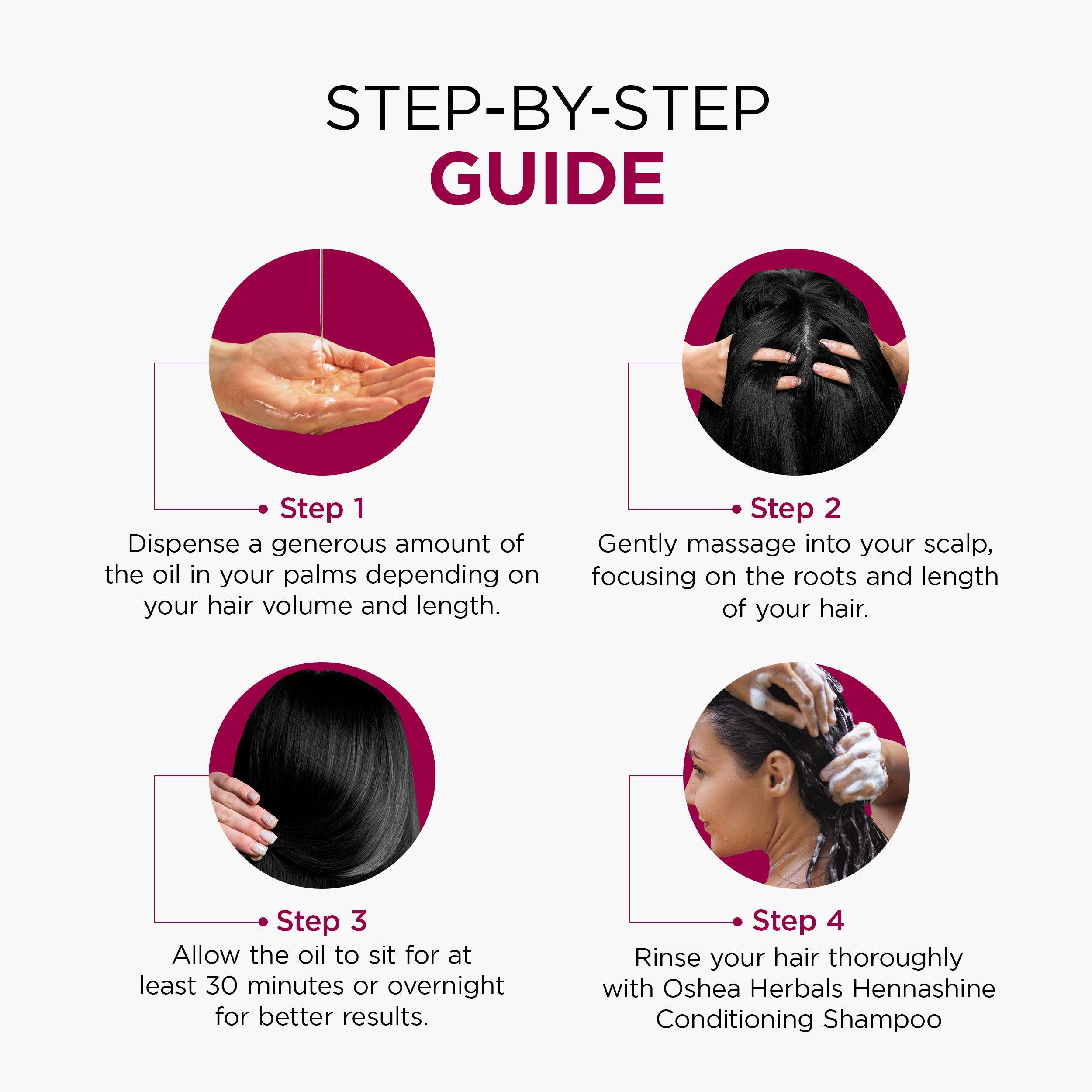 STEP-BY-STEP
GUIDE

Step 1
Dispense a generous amount of the oil in your palms depending on your hair volume and length.

Step 2
Gently massage into your scalp, focusing on the roots and length of your hair.

Step 3
Allow the oil to sit for at least 30 minutes or overnight for better results.

Step 4
Rinse your hair thoroughly with Oshea Herbals Hennashine Conditioning Shampoo