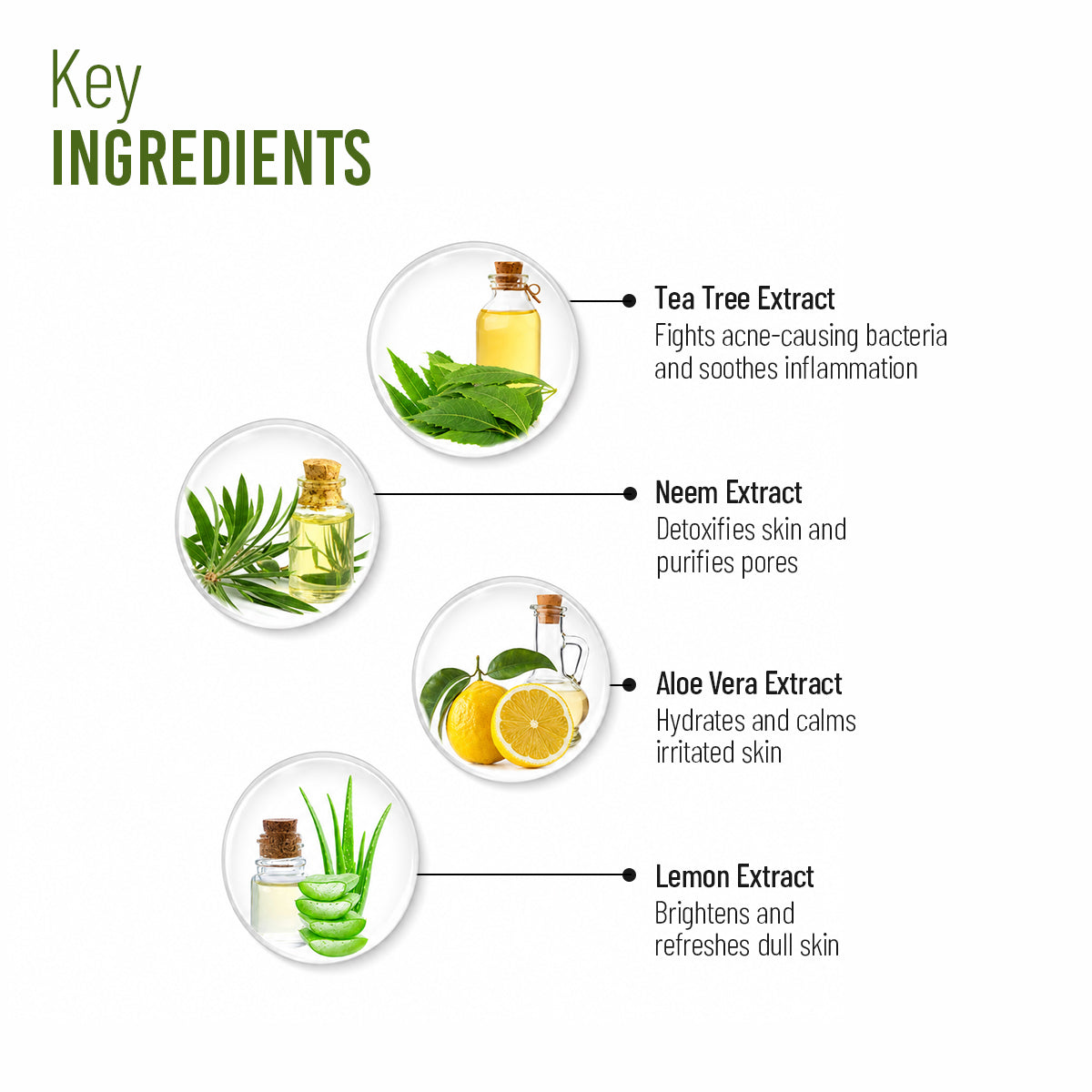 Key
INGREDIENTS

Tea Tree Extract
Fights acne-causing bacteria and soothes inflammation

Neem Extract
Detoxifies skin and purifies pores

Aloe Vera Extract
Hydrates and calms irritated skin

Lemon Extract
Brightens and refreshes dull skin