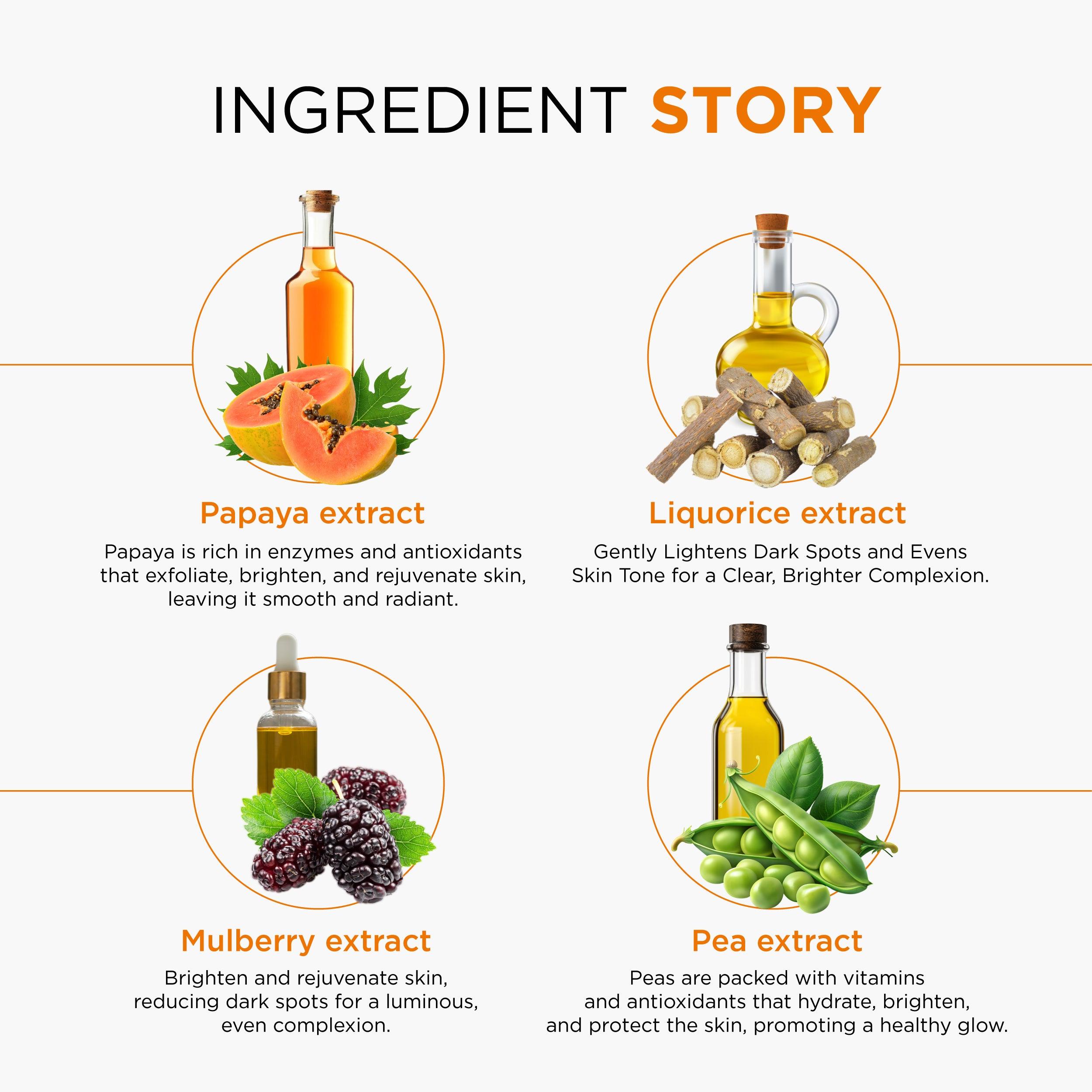 INGREDIENT STORY

Papaya extract

Papaya is rich in enzymes and antioxidants that exfoliate, brighten, and rejuvenate skin, leaving it smooth and radiant.

Liquorice extract

Gently Lightens Dark Spots and Evens Skin Tone for a Clear, Brighter Complexion.

Mulberry extract

Brighten and rejuvenate skin, reducing dark spots for a luminous, even complexion.

Pea extract

Peas are packed with vitamins and antioxidants that hydrate, brighten, and protect the skin, promoting a healthy glow.