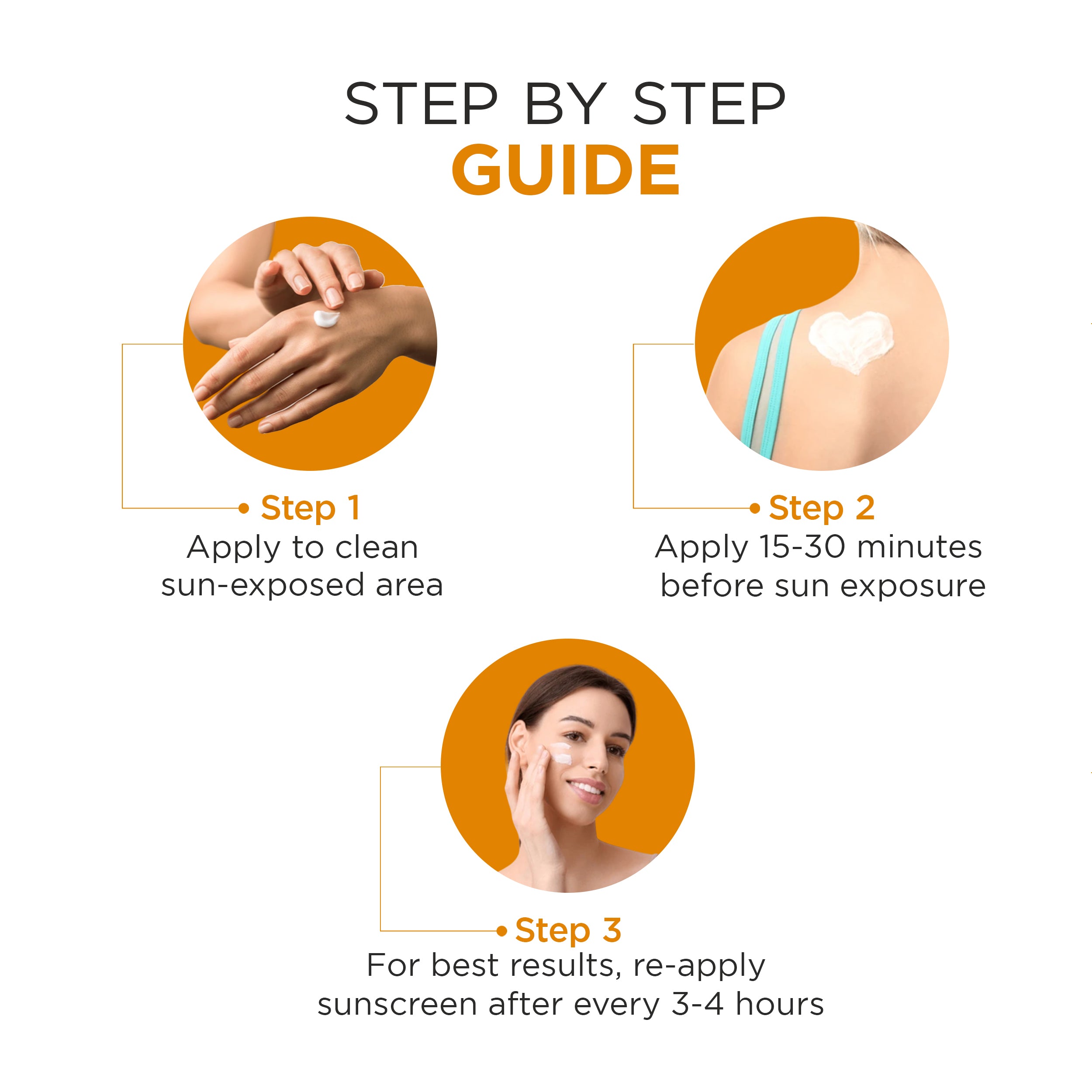 STEP BY STEP
GUIDE

Step 1
Apply to clean sun-exposed area

Step 2
Apply 15-30 minutes before sun exposure

Step 3
For best results, re-apply sunscreen after every 3-4 hours