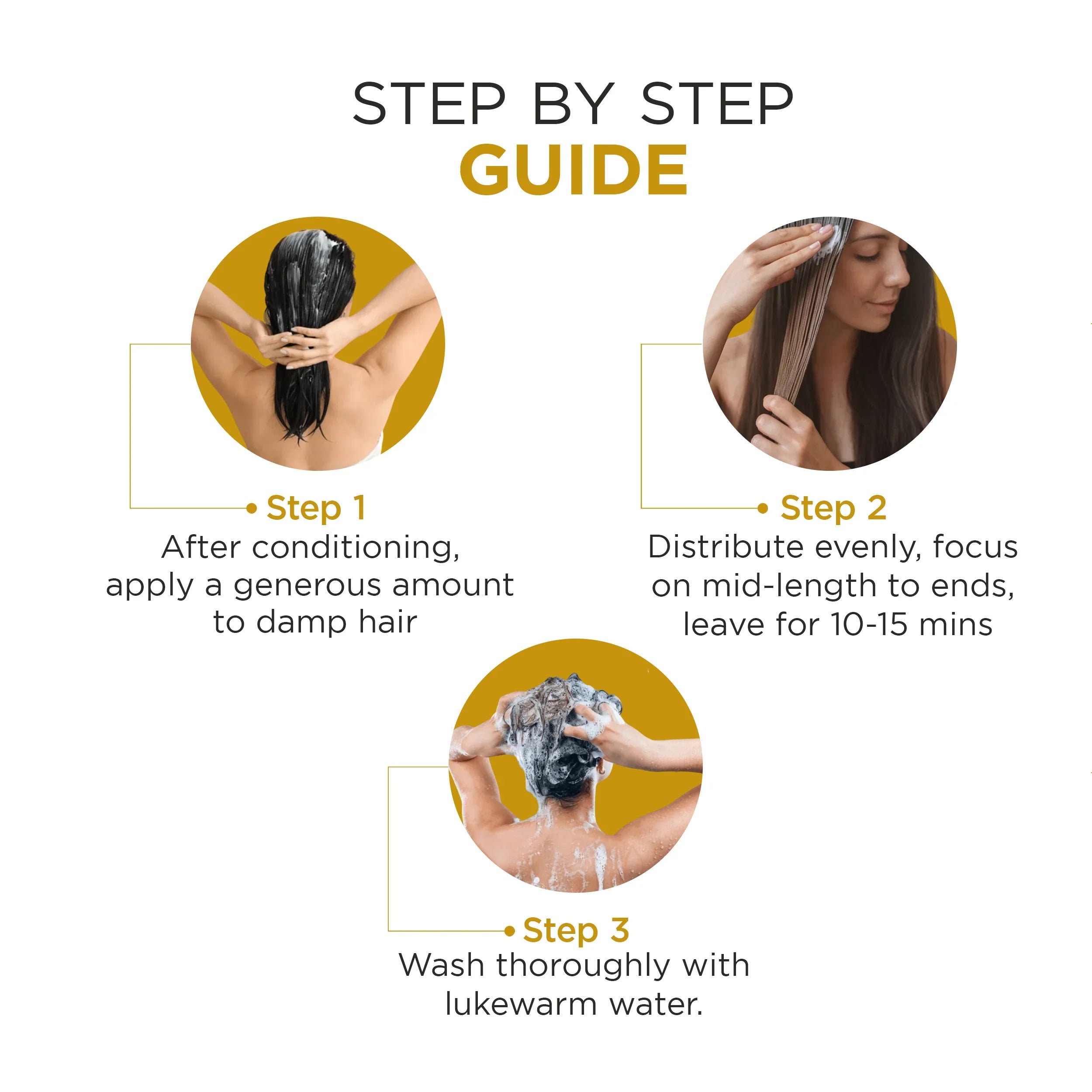 STEP BY STEP
GUIDE

Step 1
After conditioning, apply a generous amount to damp hair

Step 2
Distribute evenly, focus on mid-length to ends, leave for 10-15 mins

Step 3
Wash thoroughly with lukewarm water.