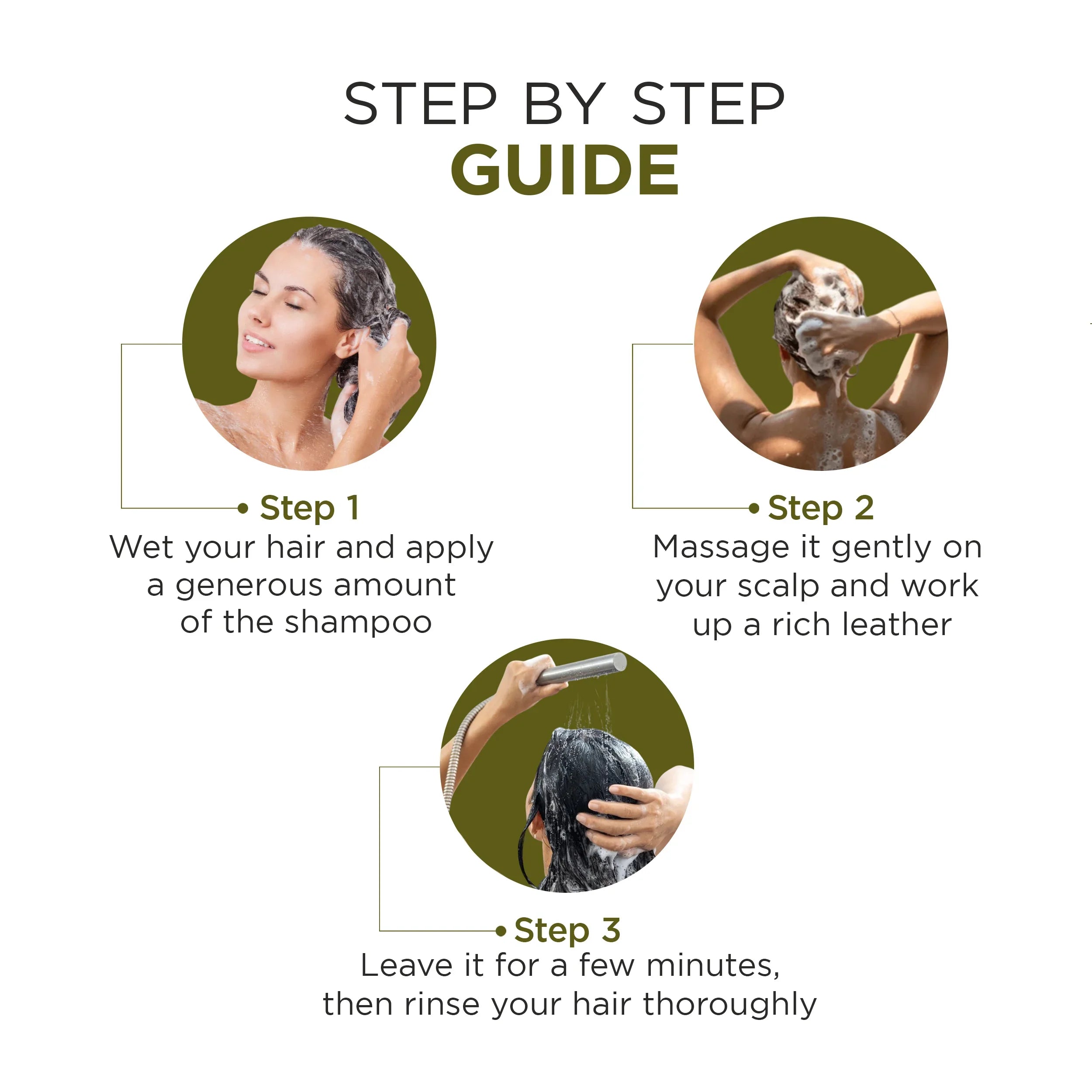 STEP BY STEP
GUIDE

Step 1
Wet your hair and apply a generous amount of the shampoo

Step 2
Massage it gently on your scalp and work up a rich leather

Step 3
Leave it for a few minutes, then rinse your hair thoroughly