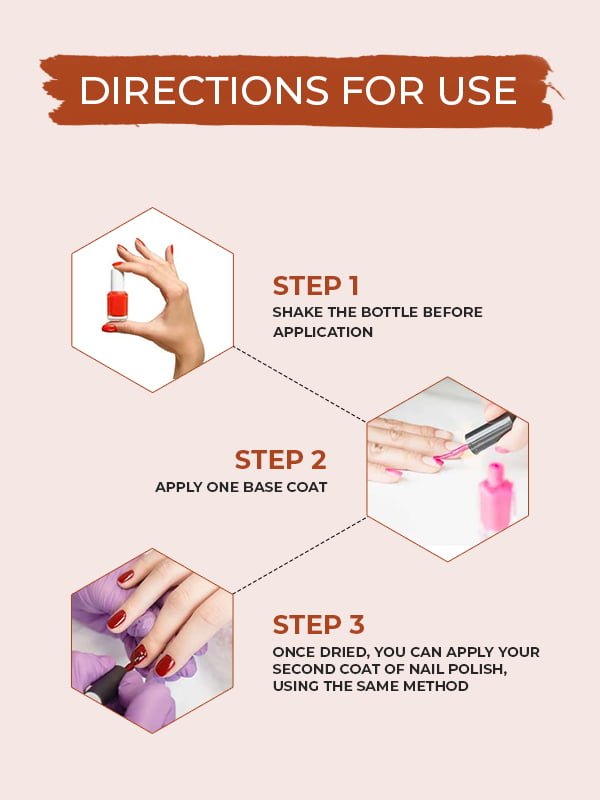 DIRECTIONS FOR USE

STEP 1
SHAKE THE BOTTLE BEFORE APPLICATION

STEP 2
APPLY ONE BASE COAT

STEP 3
ONCE DRIED, YOU CAN APPLY YOUR SECOND COAT OF NAIL POLISH, USING THE SAME METHOD